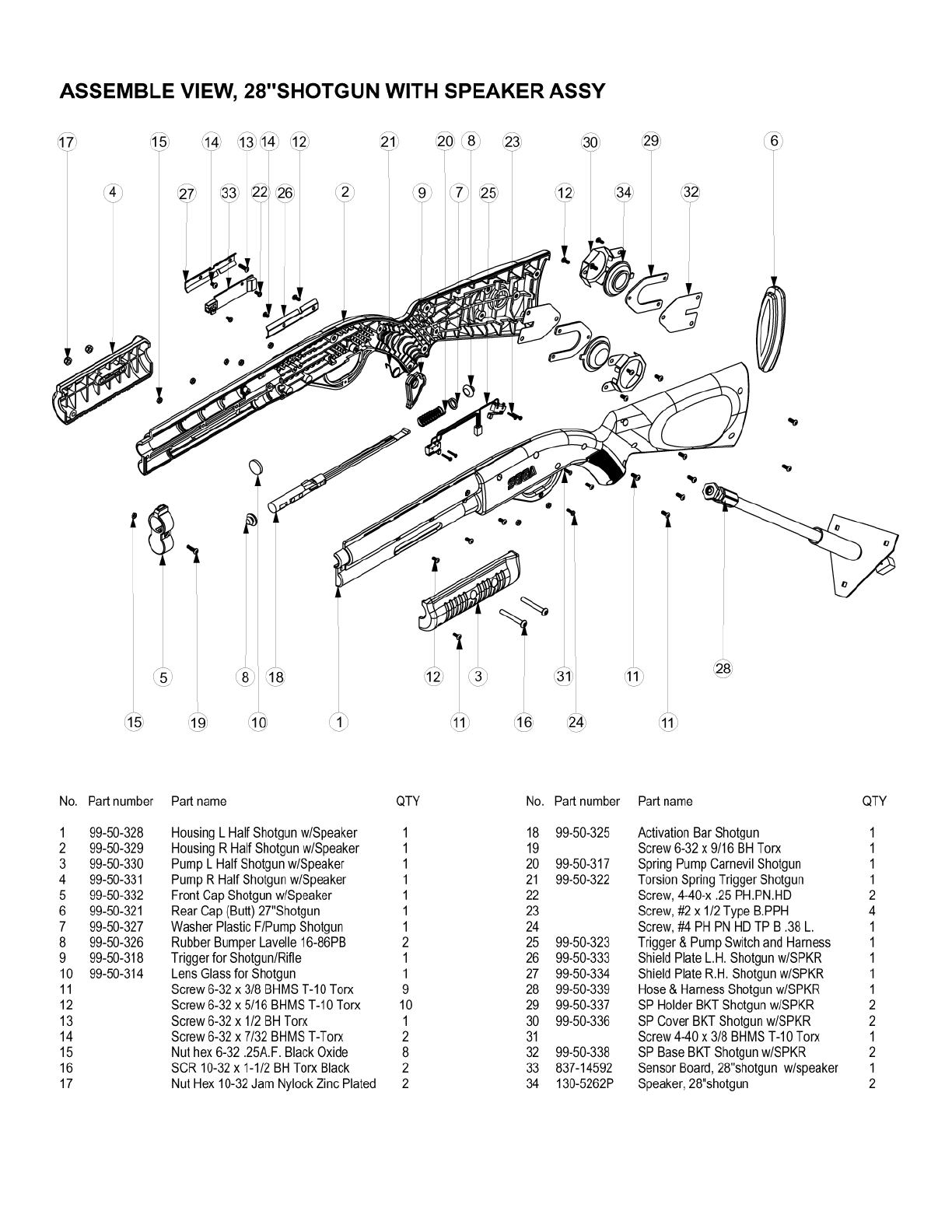 ASSEMBLE VIEW, 28"SHOTGUN WITH SPEAKER ASSY

17 15 14 13 14 12 21 20 8 23 30 29 6
4 27 33 22 26 2 9 7 25 12 34 32

SEGA

5 8 18 12 3 31 11 28
15 19 10 1 11 16 24 11

| No. | Part number | Part name | QTY |
|---|---|---|---|
| 1 | 99-50-328 | Housing L Half Shotgun w/Speaker | 1 |
| 2 | 99-50-329 | Housing R Half Shotgun w/Speaker | 1 |
| 3 | 99-50-330 | Pump L Half Shotgun w/Speaker | 1 |
| 4 | 99-50-331 | Pump R Half Shotgun w/Speaker | 1 |
| 5 | 99-50-332 | Front Cap Shotgun w/Speaker | 1 |
| 6 | 99-50-321 | Rear Cap (Butt) 27"Shotgun | 1 |
| 7 | 99-50-327 | Washer Plastic F/Pump Shotgun | 1 |
| 8 | 99-50-326 | Rubber Bumper Lavelle 16-86PB | 2 |
| 9 | 99-50-318 | Trigger for Shotgun/Rifle | 1 |
| 10 | 99-50-314 | Lens Glass for Shotgun | 1 |
| 11 | | Screw 6-32 x 3/8 BHMS T-10 Torx | 9 |
| 12 | | Screw 6-32 x 5/16 BHMS T-10 Torx | 10 |
| 13 | | Screw 6-32 x 1/2 BH Torx | 1 |
| 14 | | Screw 6-32 x 7/32 BHMS T-Torx | 2 |
| 15 | | Nut hex 6-32 .25A.F. Black Oxide | 8 |
| 16 | | SCR 10-32 x 1-1/2 BH Torx Black | 2 |
| 17 | | Nut Hex 10-32 Jam Nylock Zinc Plated | 2 |

| No. | Part number | Part name | QTY |
|---|---|---|---|
| 18 | 99-50-325 | Activation Bar Shotgun | 1 |
| 19 | | Screw 6-32 x 9/16 BH Torx | 1 |
| 20 | 99-50-317 | Spring Pump Carnevil Shotgun | 1 |
| 21 | 99-50-322 | Torsion Spring Trigger Shotgun | 1 |
| 22 | | Screw, 4-40-x .25 PH.PN.HD | 2 |
| 23 | | Screw, #2 x 1/2 Type B.PPH | 4 |
| 24 | | Screw, #4 PH PN HD TP B .38 L. | 1 |
| 25 | 99-50-323 | Trigger & Pump Switch and Harness | 1 |
| 26 | 99-50-333 | Shield Plate L.H. Shotgun w/SPKR | 1 |
| 27 | 99-50-334 | Shield Plate R.H. Shotgun w/SPKR | 1 |
| 28 | 99-50-339 | Hose & Harness Shotgun w/SPKR | 1 |
| 29 | 99-50-337 | SP Holder BKT Shotgun w/SPKR | 2 |
| 30 | 99-50-336 | SP Cover BKT Shotgun w/SPKR | 2 |
| 31 | | Screw 4-40 x 3/8 BHMS T-10 Torx | 1 |
| 32 | 99-50-338 | SP Base BKT Shotgun w/SPKR | 2 |
| 33 | 837-14592 | Sensor Board, 28"shotgun w/speaker | 1 |
| 34 | 130-5262P | Speaker, 28"shotgun | 2 |