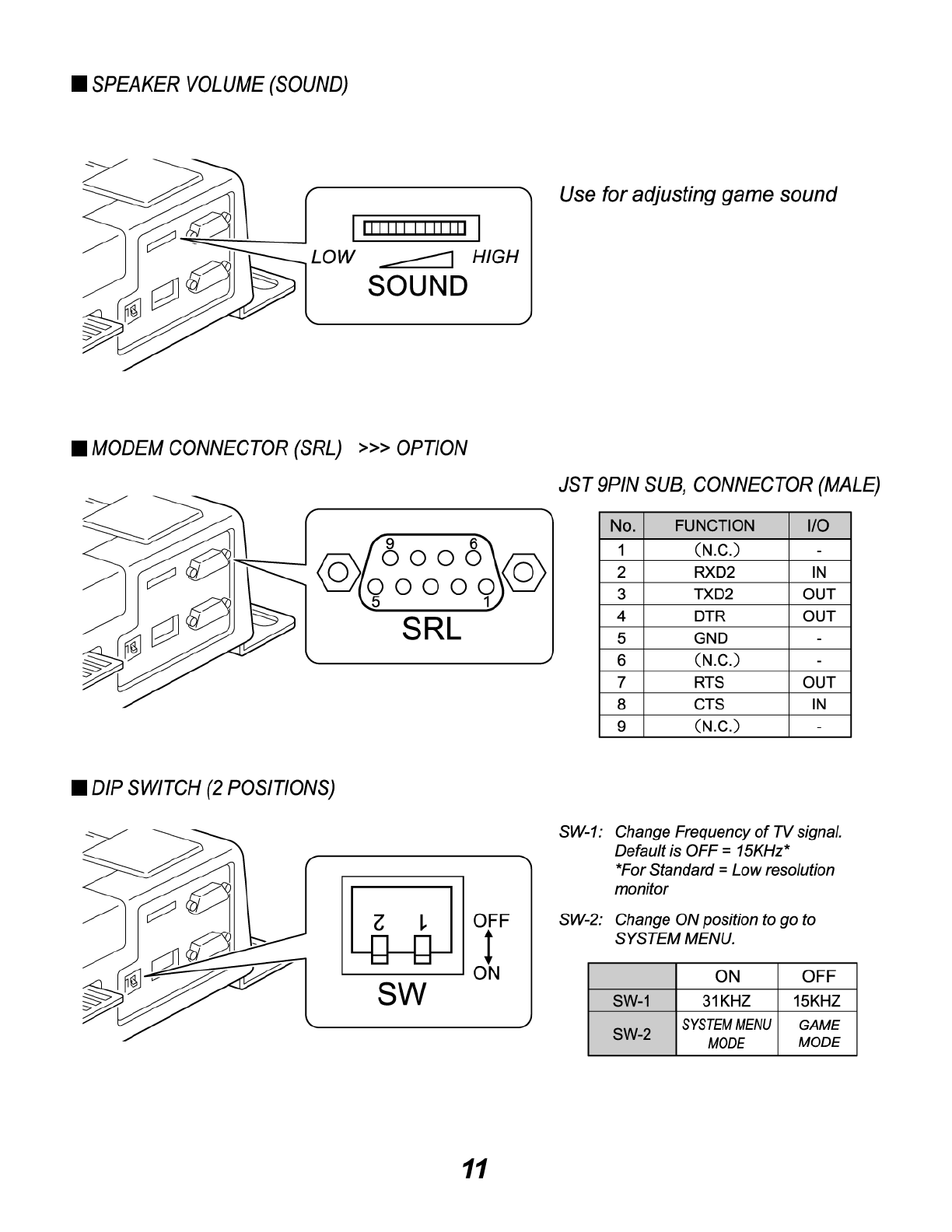 ■ SPEAKER VOLUME (SOUND)

LOW HIGH
SOUND

Use for adjusting game sound

■ MODEM CONNECTOR (SRL) >>> OPTION

9 6
5 1
SRL

JST 9PIN SUB, CONNECTOR (MALE)

| No. | FUNCTION | I/O |
|---|---|---|
| 1 | (N.C.) | - |
| 2 | RXD2 | IN |
| 3 | TXD2 | OUT |
| 4 | DTR | OUT |
| 5 | GND | - |
| 6 | (N.C.) | - |
| 7 | RTS | OUT |
| 8 | CTS | IN |
| 9 | (N.C.) | - |

■ DIP SWITCH (2 POSITIONS)

2 1
OFF
ON
SW

SW-1: Change Frequency of TV signal. Default is OFF = 15KHz* *For Standard = Low resolution monitor

SW-2: Change ON position to go to SYSTEM MENU.

| | ON | OFF |
|---|---|---|
| SW-1 | 31KHZ | 15KHZ |
| SW-2 | SYSTEM MENU MODE | GAME MODE |

11