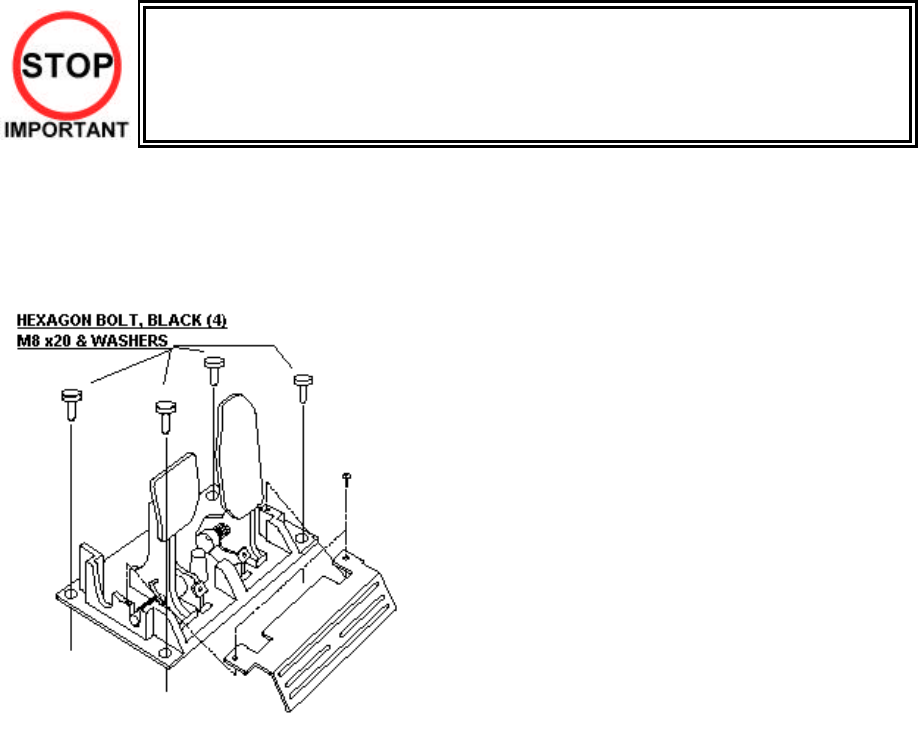 STOP
IMPORTANT

HEXAGON BOLT, BLACK (4)
M8 x20 & WASHERS