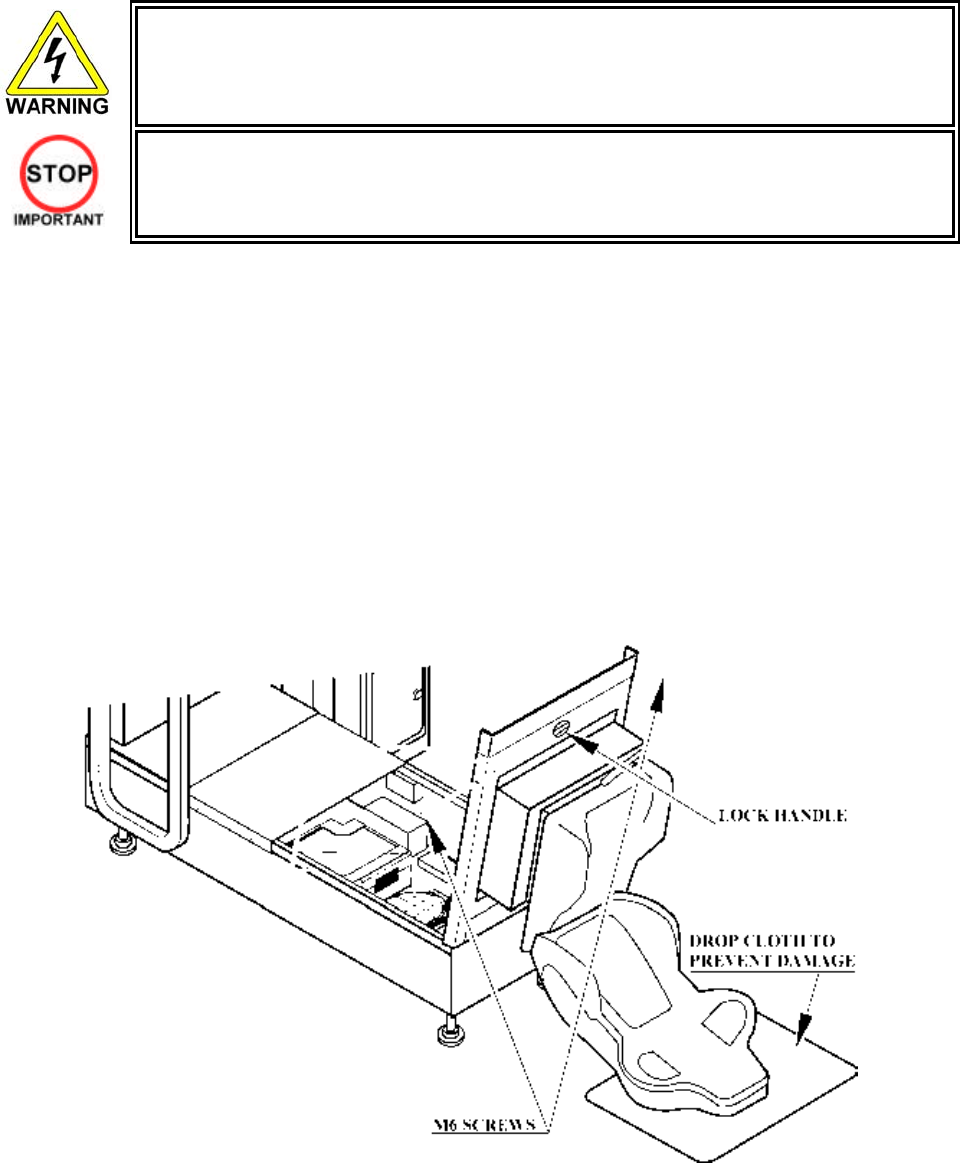 WARNING

STOP

IMPORTANT

LOCK HANDLE

DROP CLOTH TO PREVENT DAMAGE

M6 SCREWS