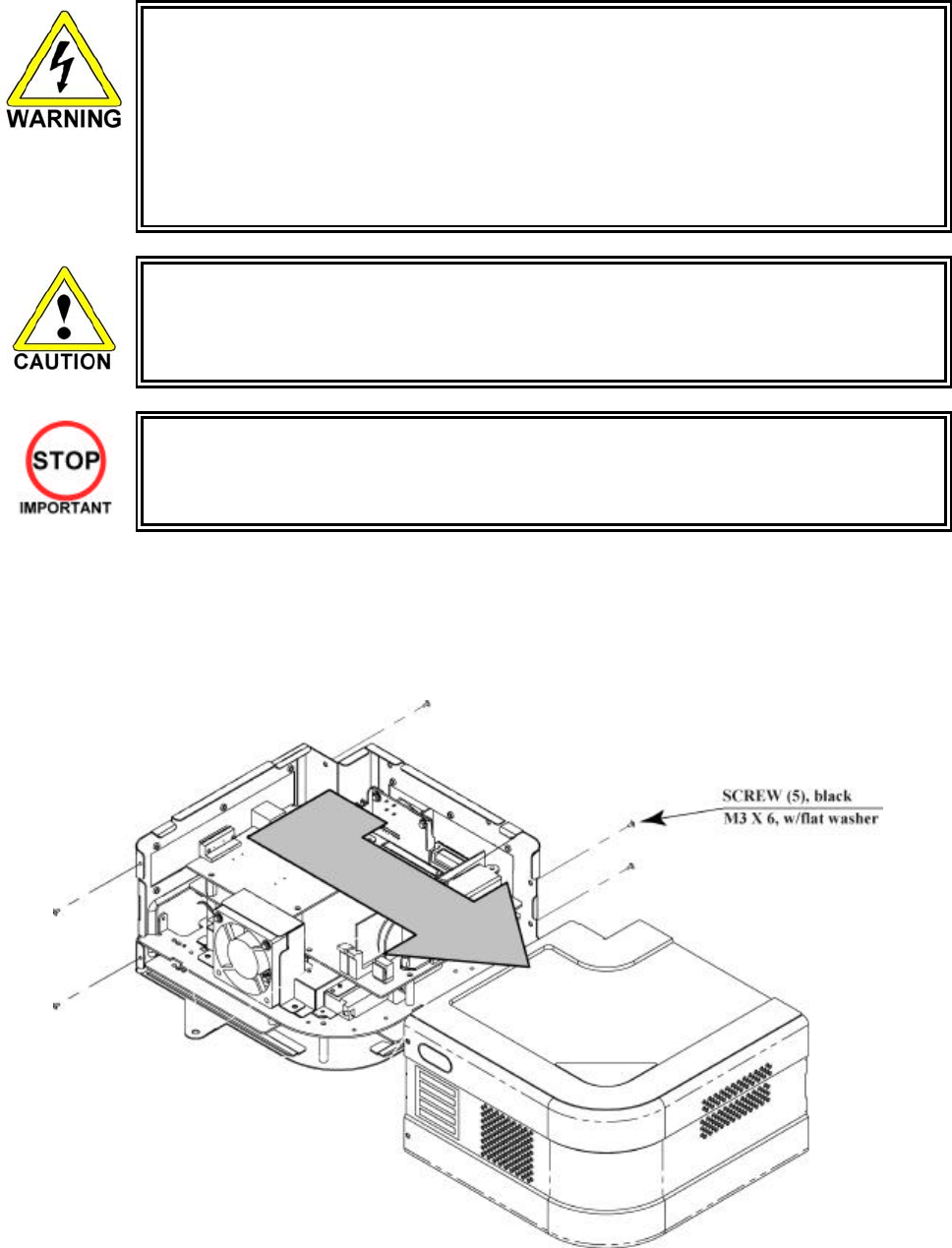 WARNING

CAUTION

STOP
IMPORTANT

SCREW (5), black
M3 X 6, w/flat washer