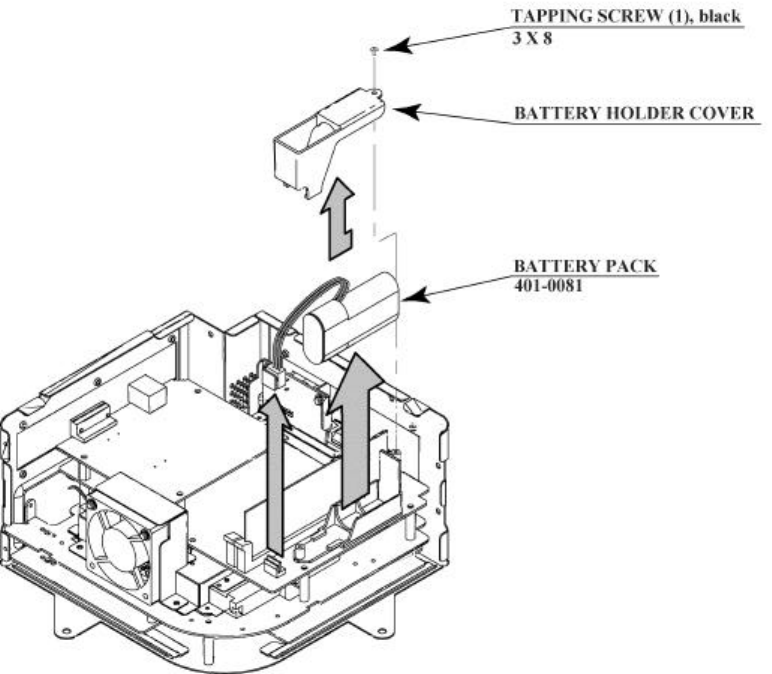 TAPPING SCREW (1), black
3 X 8

BATTERY HOLDER COVER

BATTERY PACK
401-0081