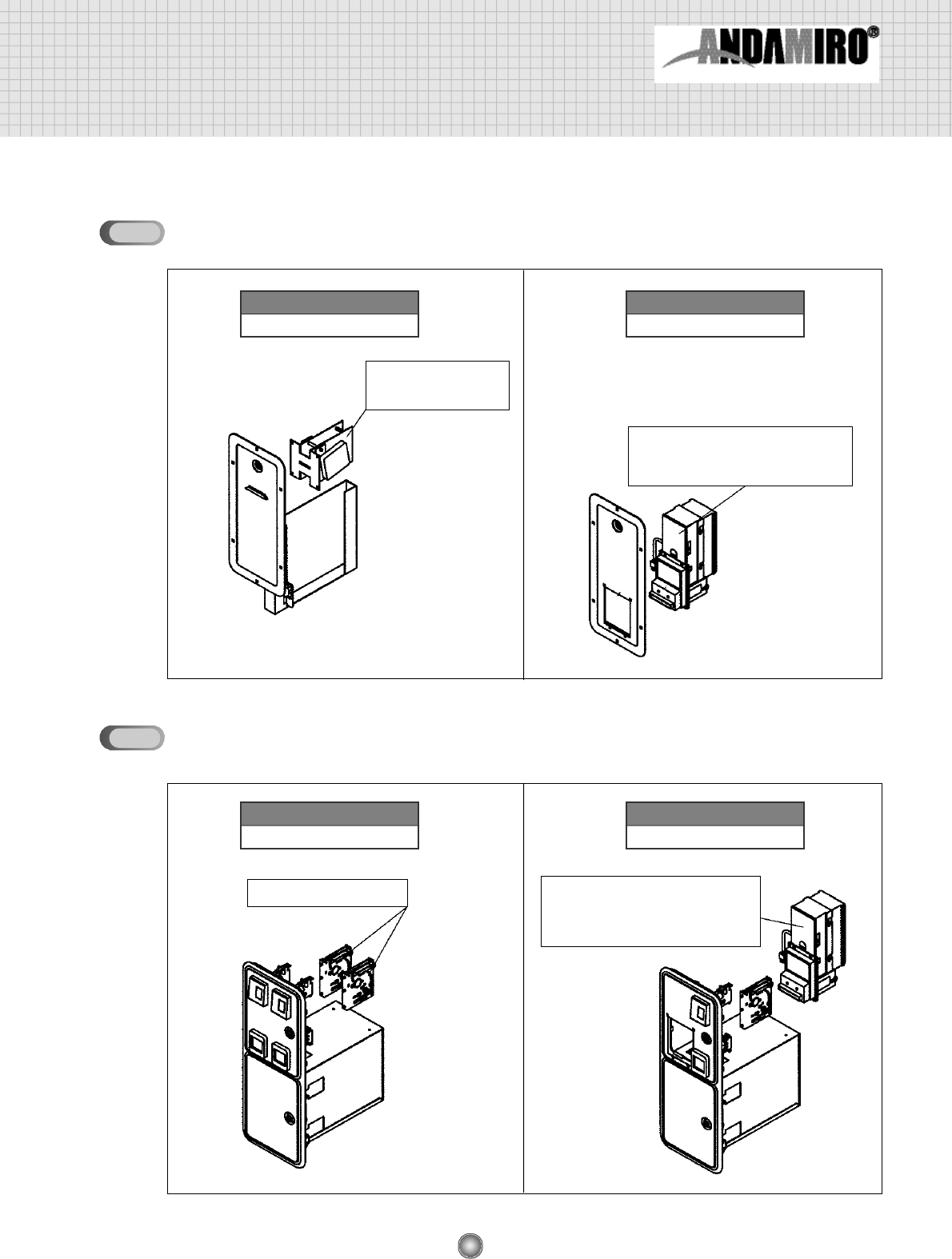 ANDAMIRO®