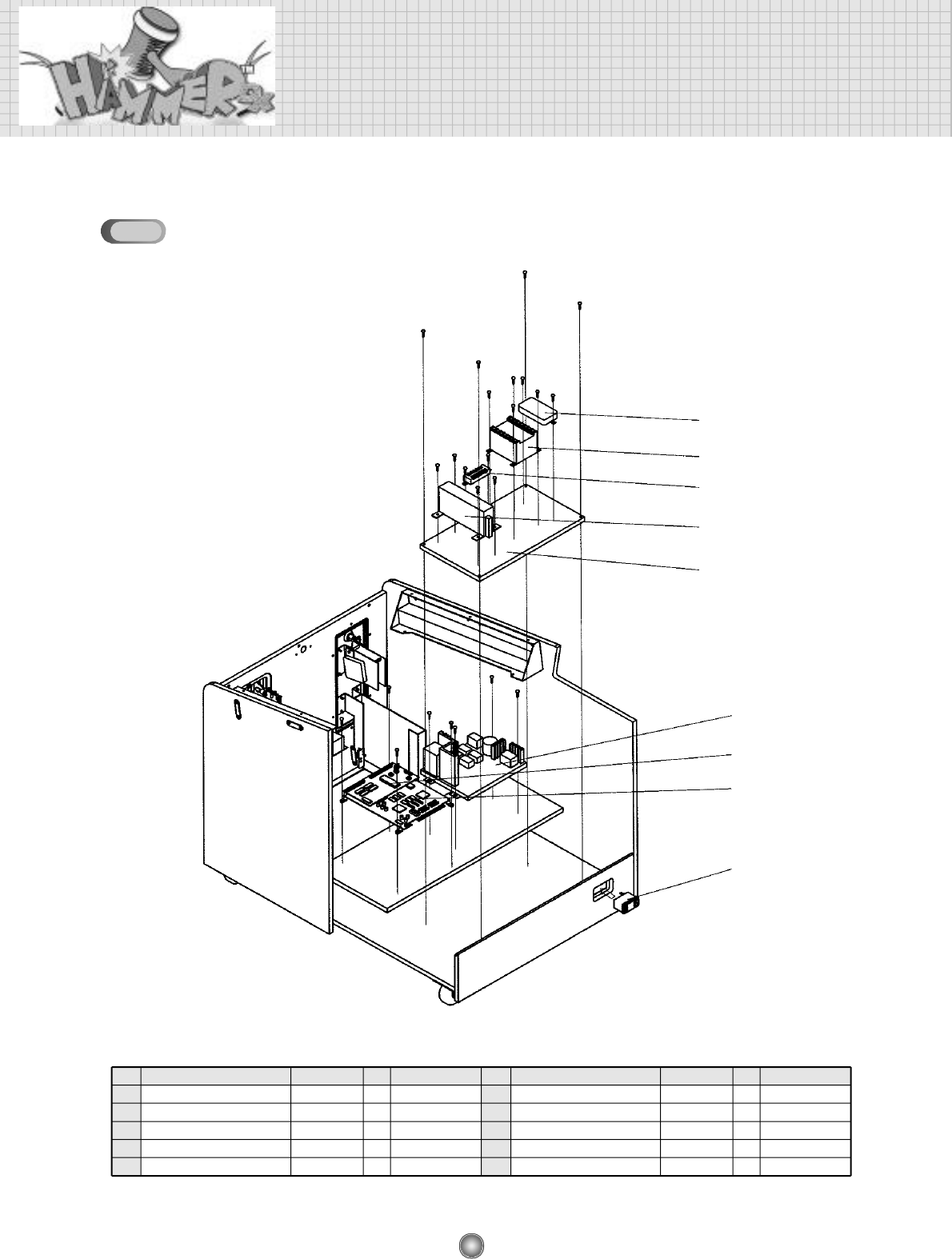 HAMMER