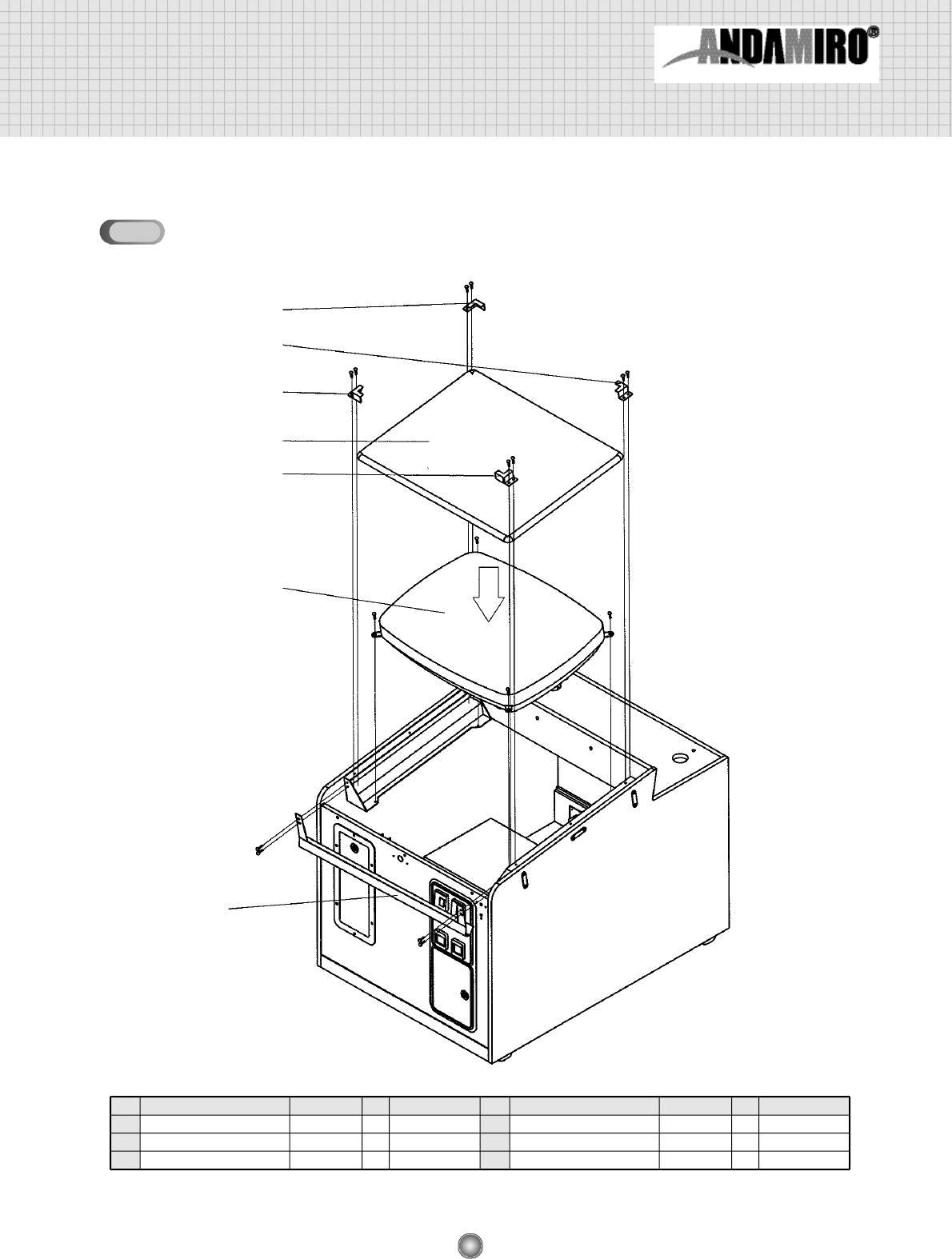 ANDAMIRO®