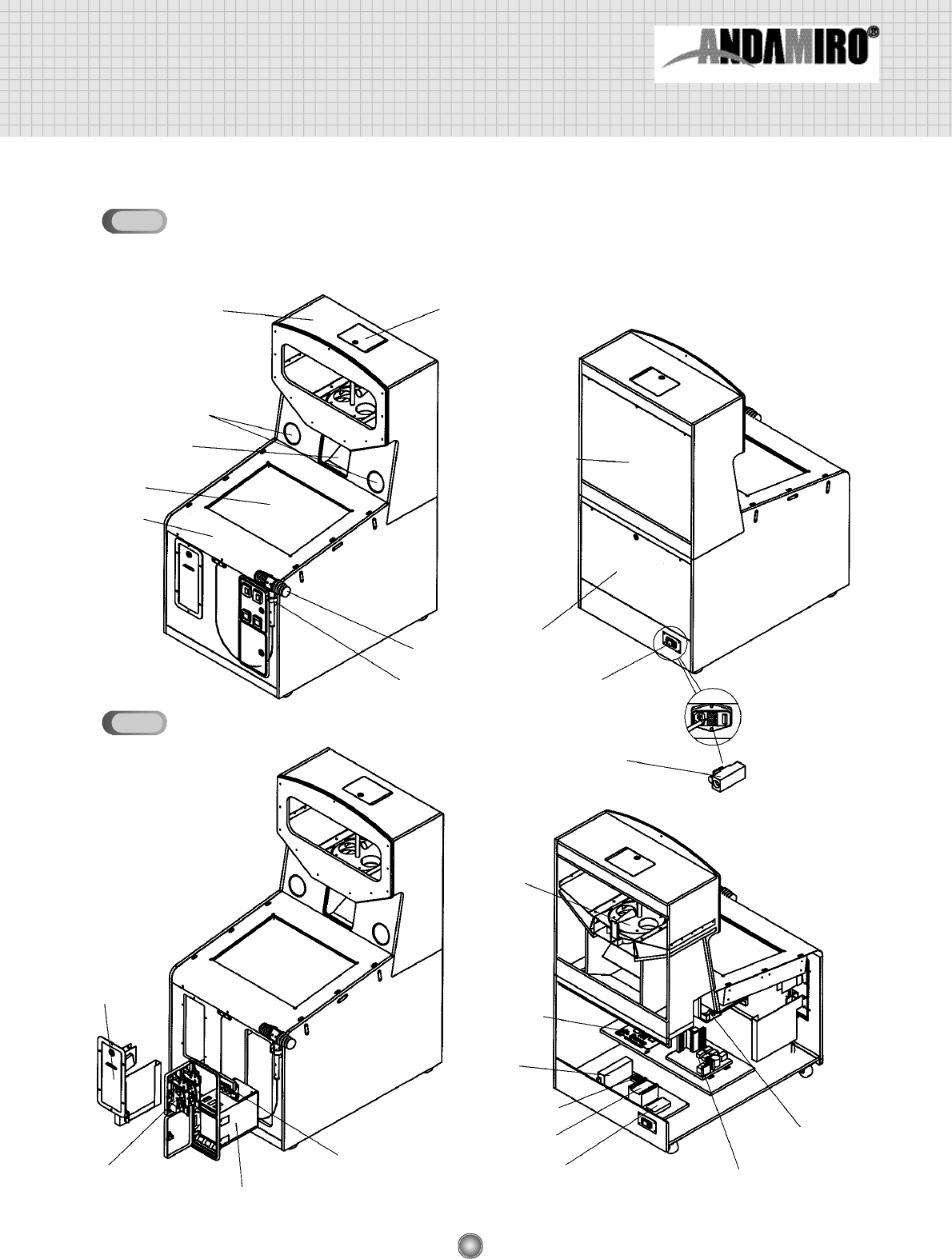 ANDAMIRO®