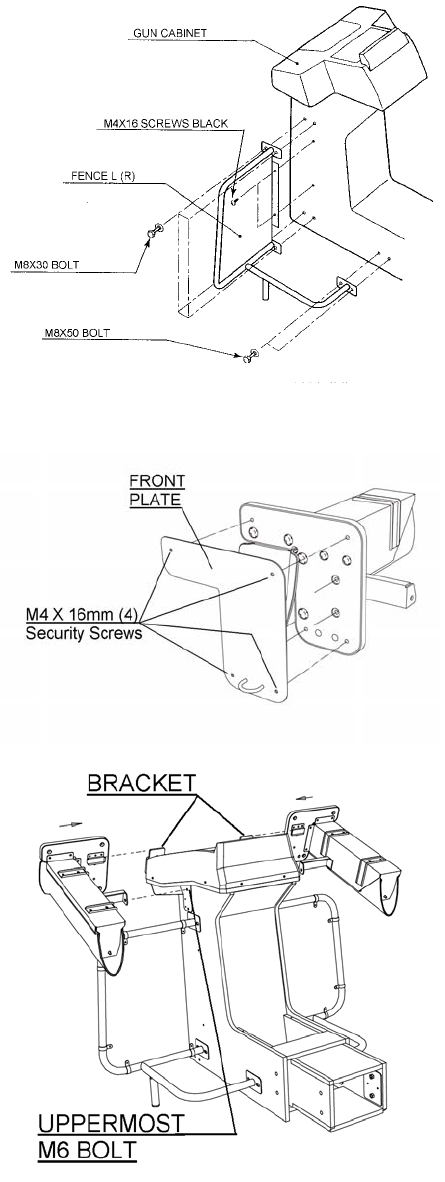 GUN CABINET

M4X16 SCREWS BLACK

FENCE L (R)

M8X30 BOLT

M8X50 BOLT

FRONT PLATE

M4 X 16mm (4) Security Screws

BRACKET

UPPERMOST M6 BOLT