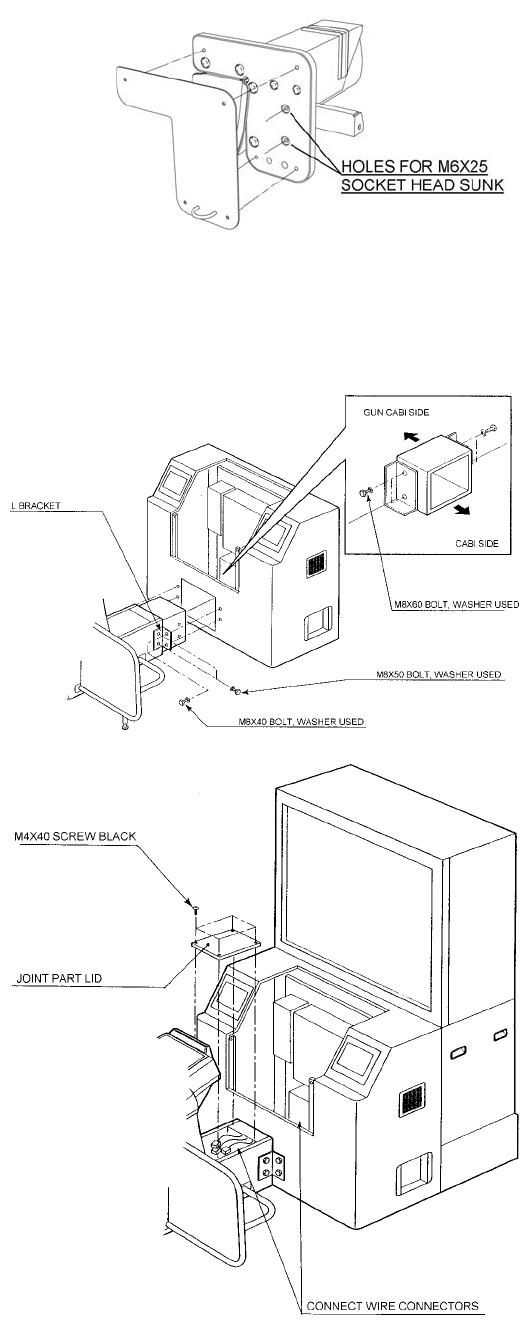 HOLES FOR M6X25 SOCKET HEAD SUNK

GUN CABI SIDE

CABI SIDE

L BRACKET

M8X60 BOLT, WASHER USED

M8X50 BOLT, WASHER USED

M8X40 BOLT, WASHER USED

M4X40 SCREW BLACK

JOINT PART LID

CONNECT WIRE CONNECTORS