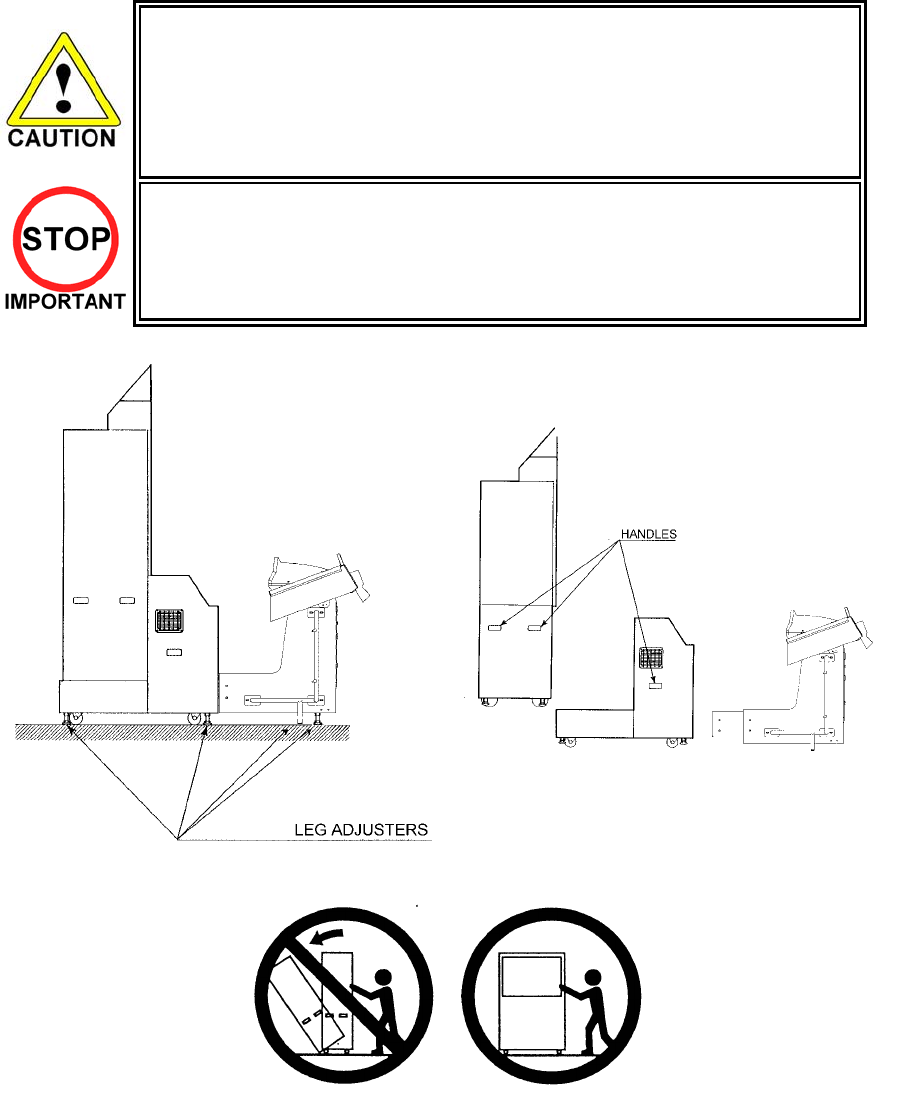 CAUTION

STOP

IMPORTANT

HANDLES

LEG ADJUSTERS