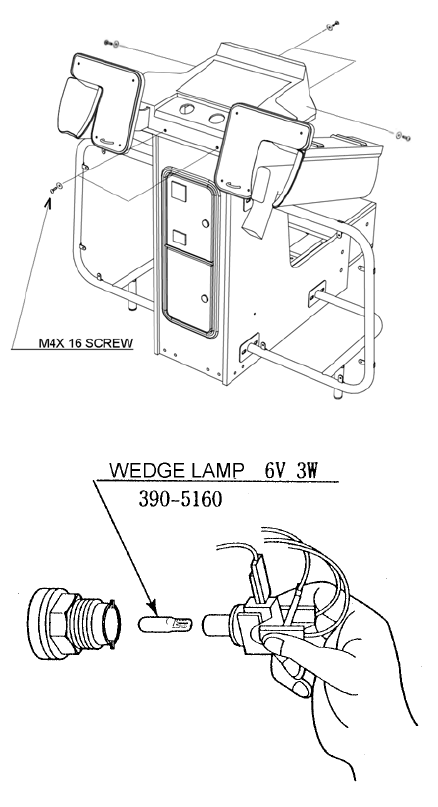 M4X 16 SCREW

WEDGE LAMP 6V 3W
390-5160