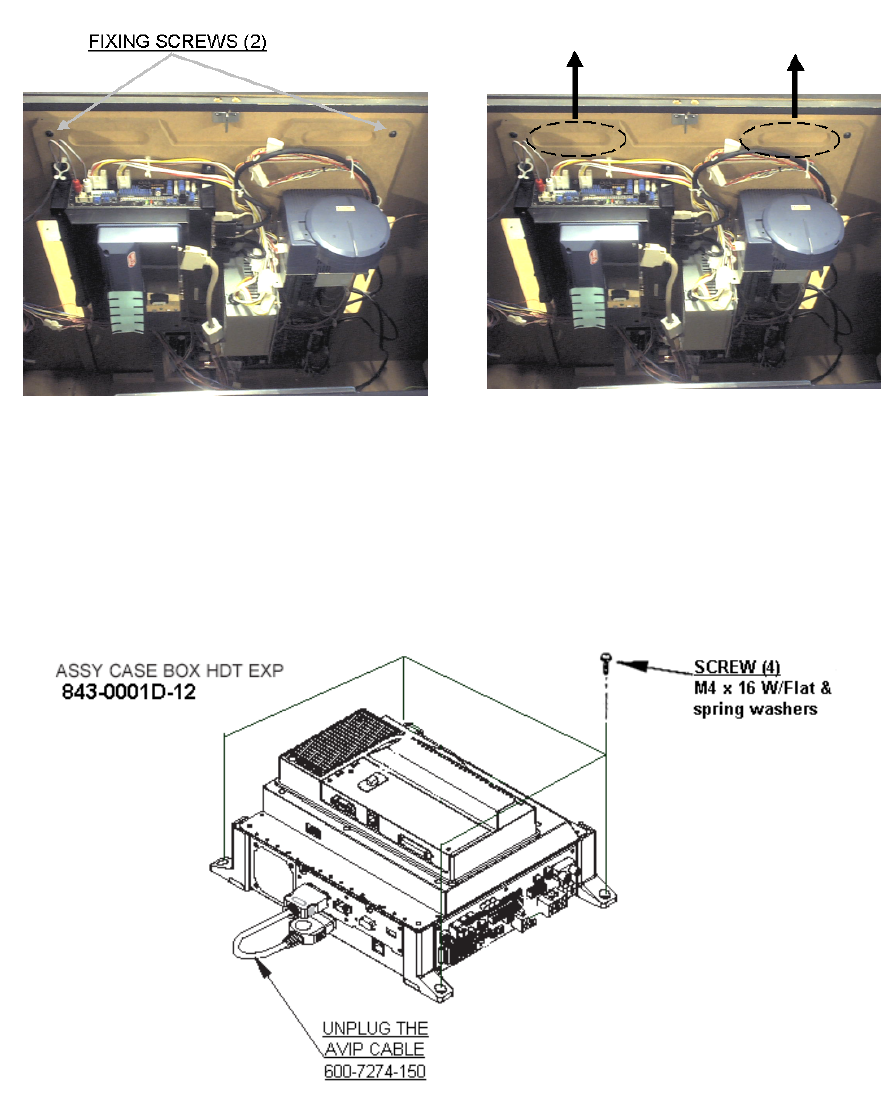 FIXING SCREWS (2)

ASSY CASE BOX HDT EXP
843-0001D-12

SCREW (4)
M4 x 16 W/Flat & spring washers

UNPLUG THE AVIP CABLE
600-7274-150