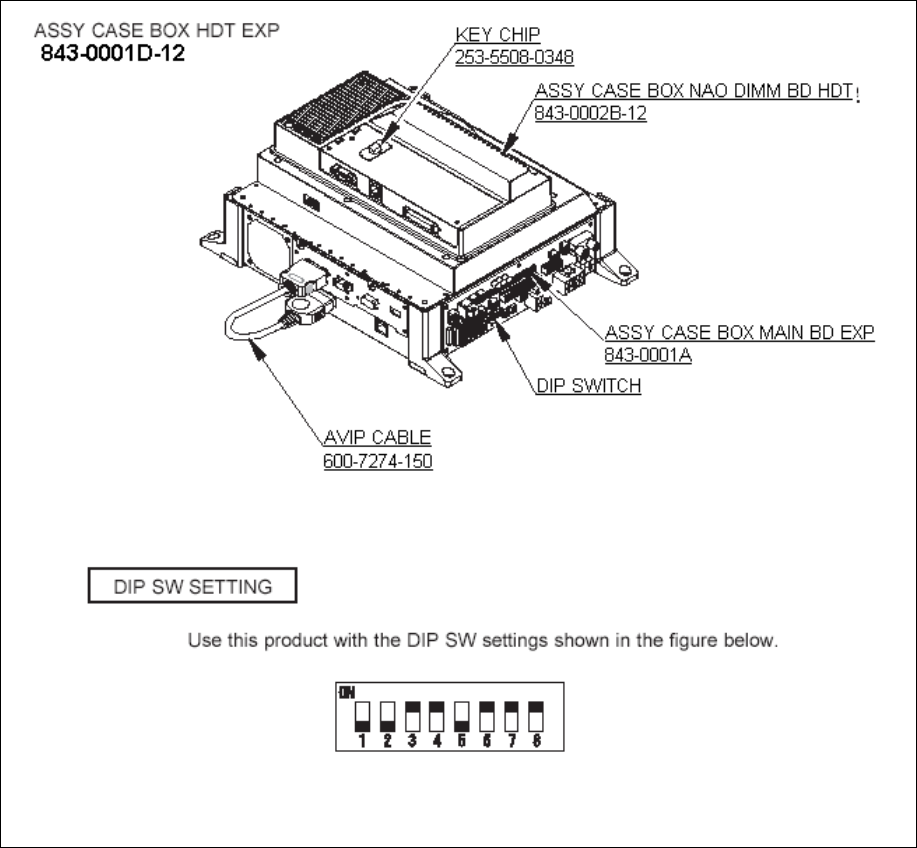 ASSY CASE BOX HDT EXP
843-0001D-12

KEY CHIP
253-5508-0348

ASSY CASE BOX NAO DIMM BD HDT
843-0002B-12

ASSY CASE BOX MAIN BD EXP
843-0001A

DIP SWITCH

AVIP CABLE
600-7274-150

DIP SW SETTING

Use this product with the DIP SW settings shown in the figure below.

ON
1 2 3 4 5 6 7 8