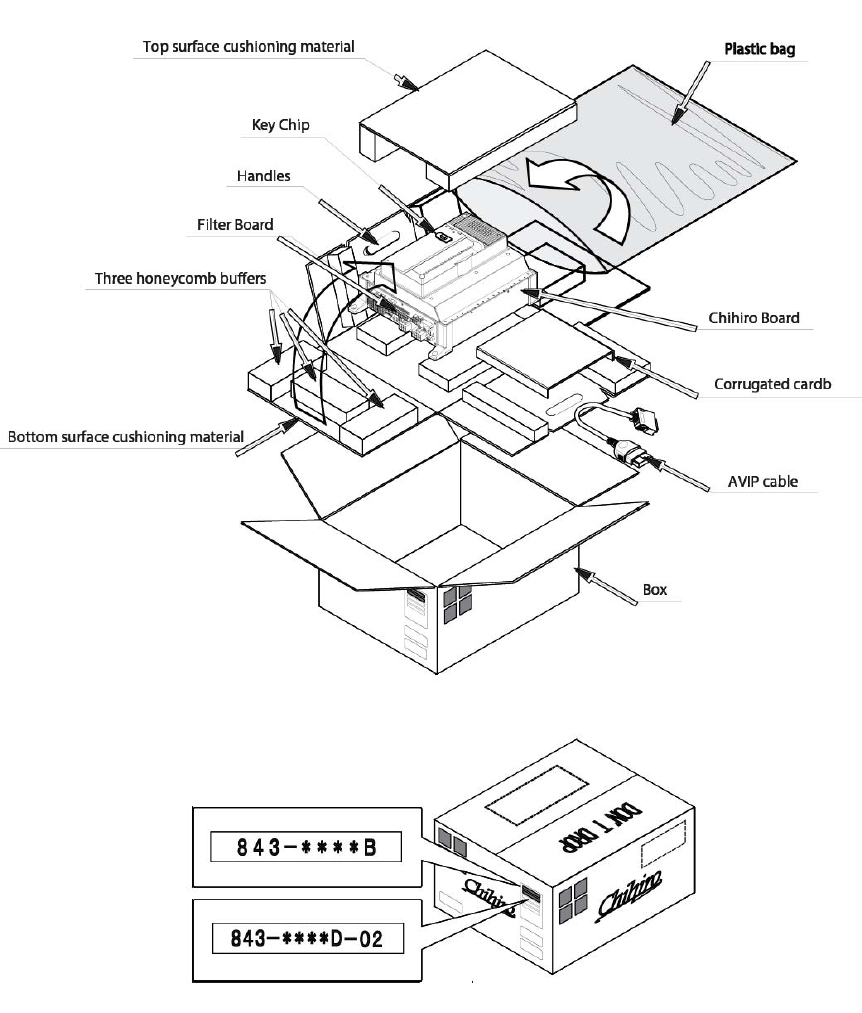 Top surface cushioning material

Plastic bag

Key Chip

Handles

Filter Board

Three honeycomb buffers

Chihiro Board

Corrugated cardb

Bottom surface cushioning material

AVIP cable

Box

843-****B

843-****D-02

DON'T DROP

Chihiro

Chihiro