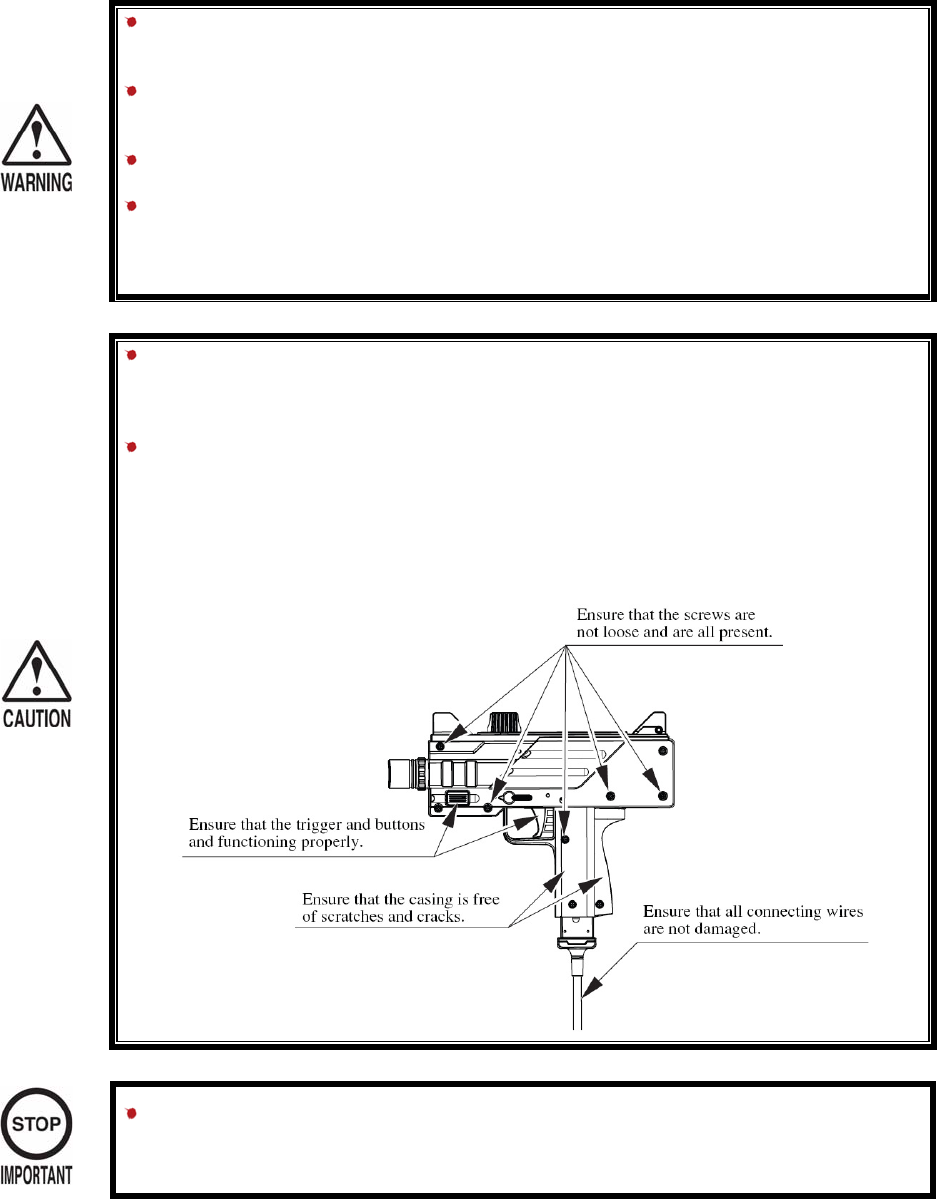 WARNING

CAUTION

Ensure that the screws are not loose and are all present.

Ensure that the trigger and buttons and functioning properly.

Ensure that the casing is free of scratches and cracks.

Ensure that all connecting wires are not damaged.

STOP

IMPORTANT