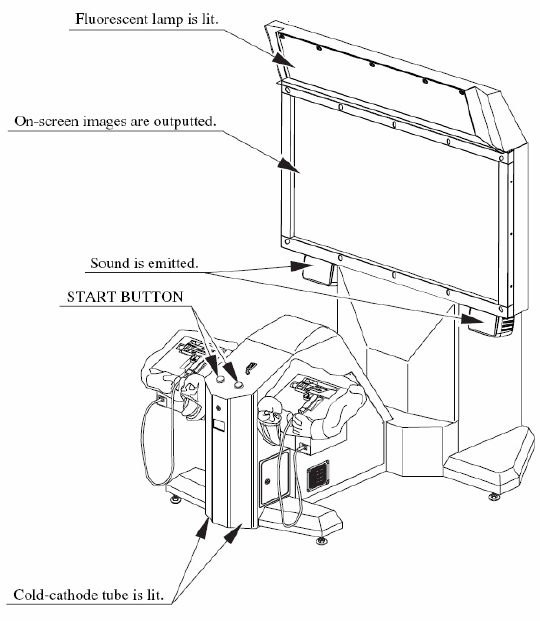 Fluorescent lamp is lit.

On-screen images are outputted.

Sound is emitted.

START BUTTON

Cold-cathode tube is lit.