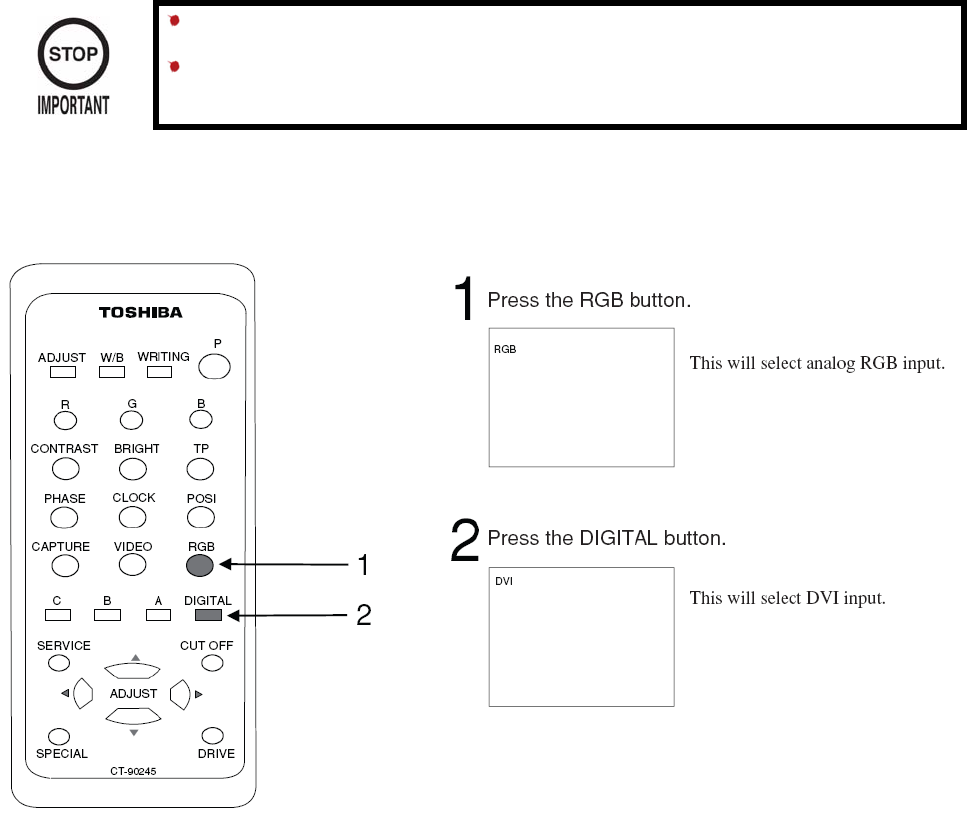 STOP
IMPORTANT

TOSHIBA
ADJUST W/B WRITING P
R G B
CONTRAST BRIGHT TP
PHASE CLOCK POSI
CAPTURE VIDEO RGB
C B A DIGITAL
SERVICE CUT OFF
ADJUST
SPECIAL DRIVE
CT-90245

1
2

1 Press the RGB button.

RGB

This will select analog RGB input.

2 Press the DIGITAL button.

DVI

This will select DVI input.