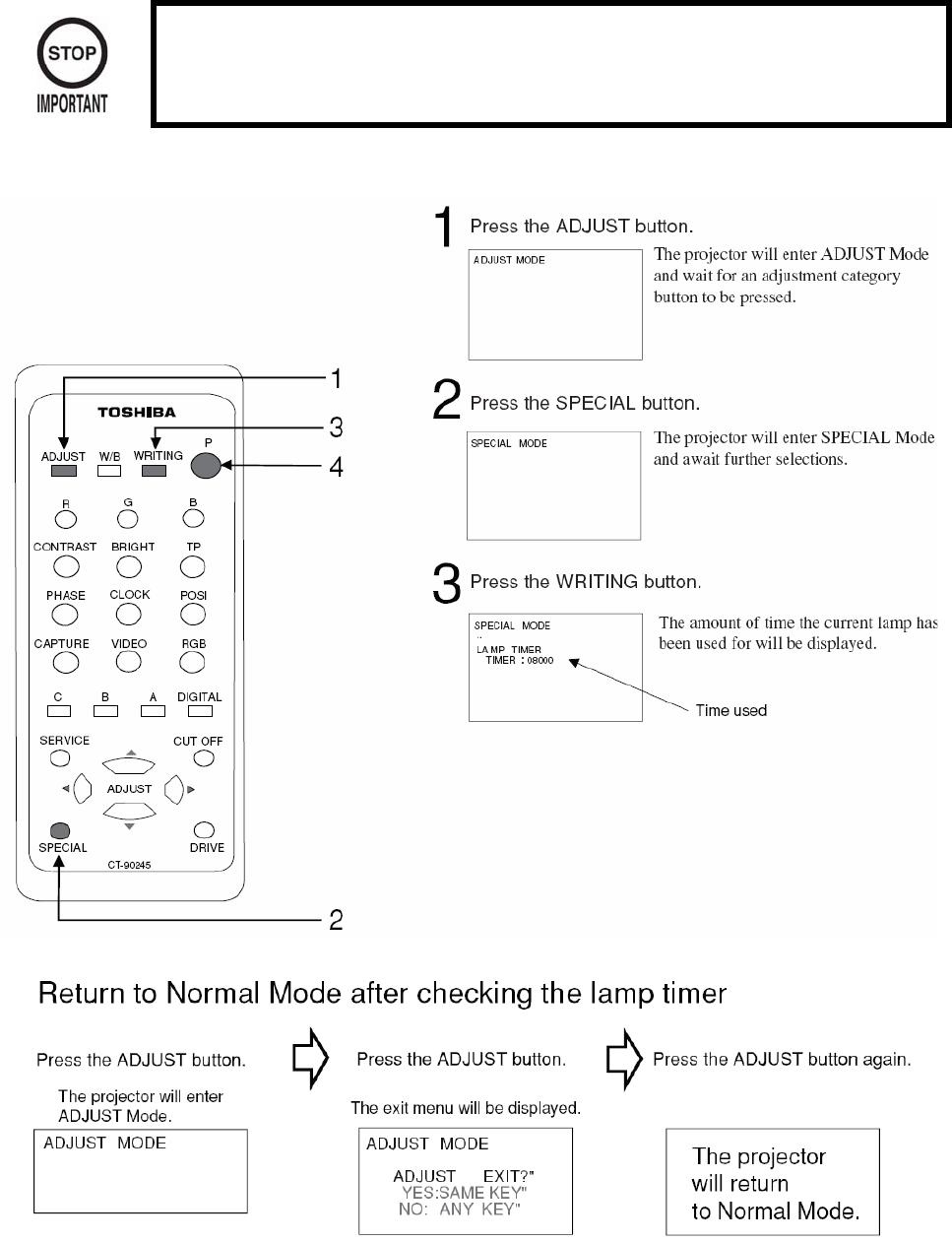 STOP
IMPORTANT

1 Press the ADJUST button.

ADJUST MODE

The projector will enter ADJUST Mode and wait for an adjustment category button to be pressed.

2 Press the SPECIAL button.

SPECIAL MODE

The projector will enter SPECIAL Mode and await further selections.

3 Press the WRITING button.

SPECIAL MODE
LAMP TIMER
TIMER : 08000

The amount of time the current lamp has been used for will be displayed.

Time used

1
3
4
2

TOSHIBA
ADJUST W/B WRITING P
R G B
CONTRAST BRIGHT TP
PHASE CLOCK POSI
CAPTURE VIDEO RGB
C B A DIGITAL
SERVICE CUT OFF
ADJUST
SPECIAL DRIVE
CT-90245

Return to Normal Mode after checking the lamp timer

Press the ADJUST button.

The projector will enter ADJUST Mode.

ADJUST MODE

Press the ADJUST button.

The exit menu will be displayed.

ADJUST MODE
ADJUST EXIT?"
YES:SAME KEY"
NO: ANY KEY"

Press the ADJUST button again.

The projector will return to Normal Mode.