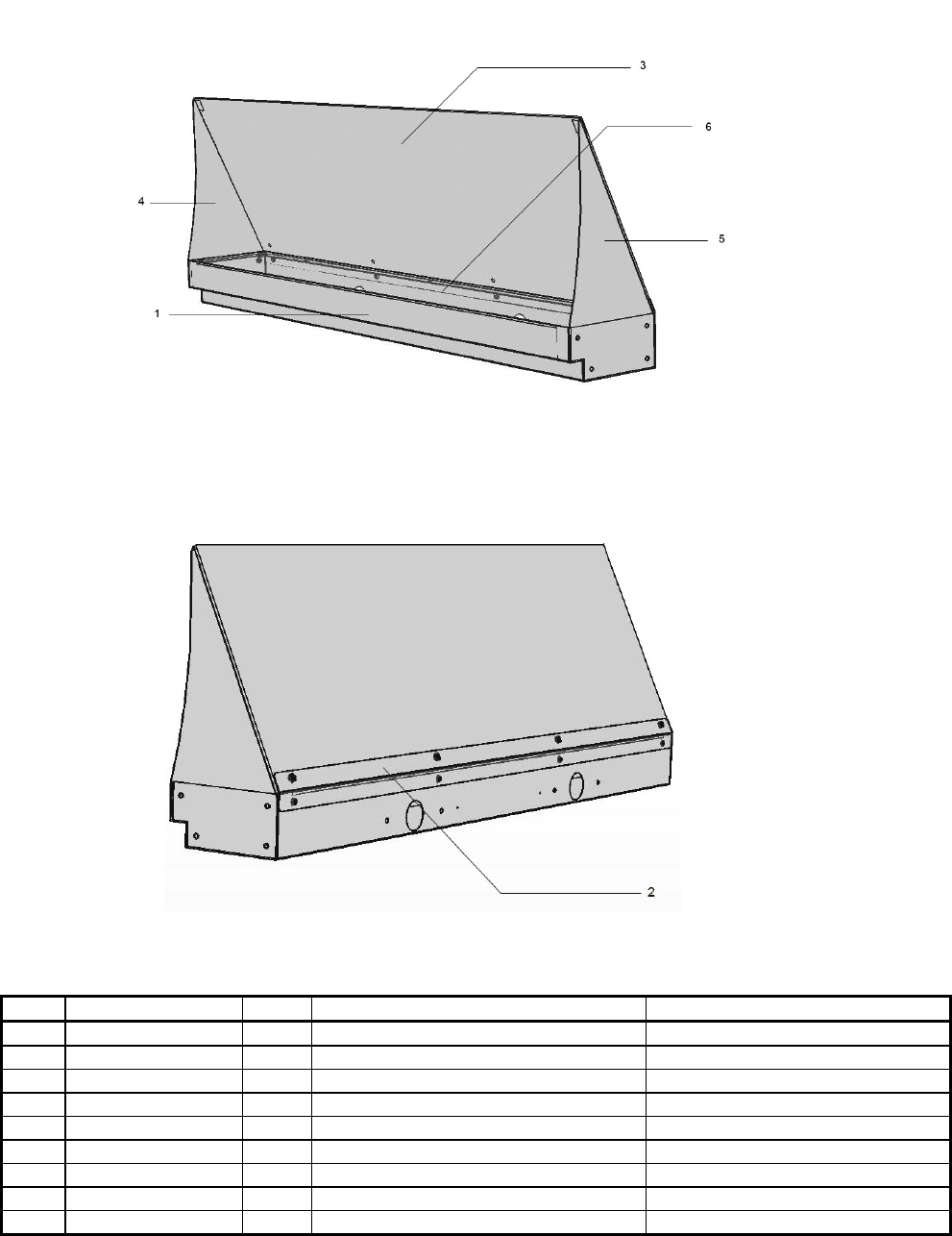 3

6

4

5

1

2