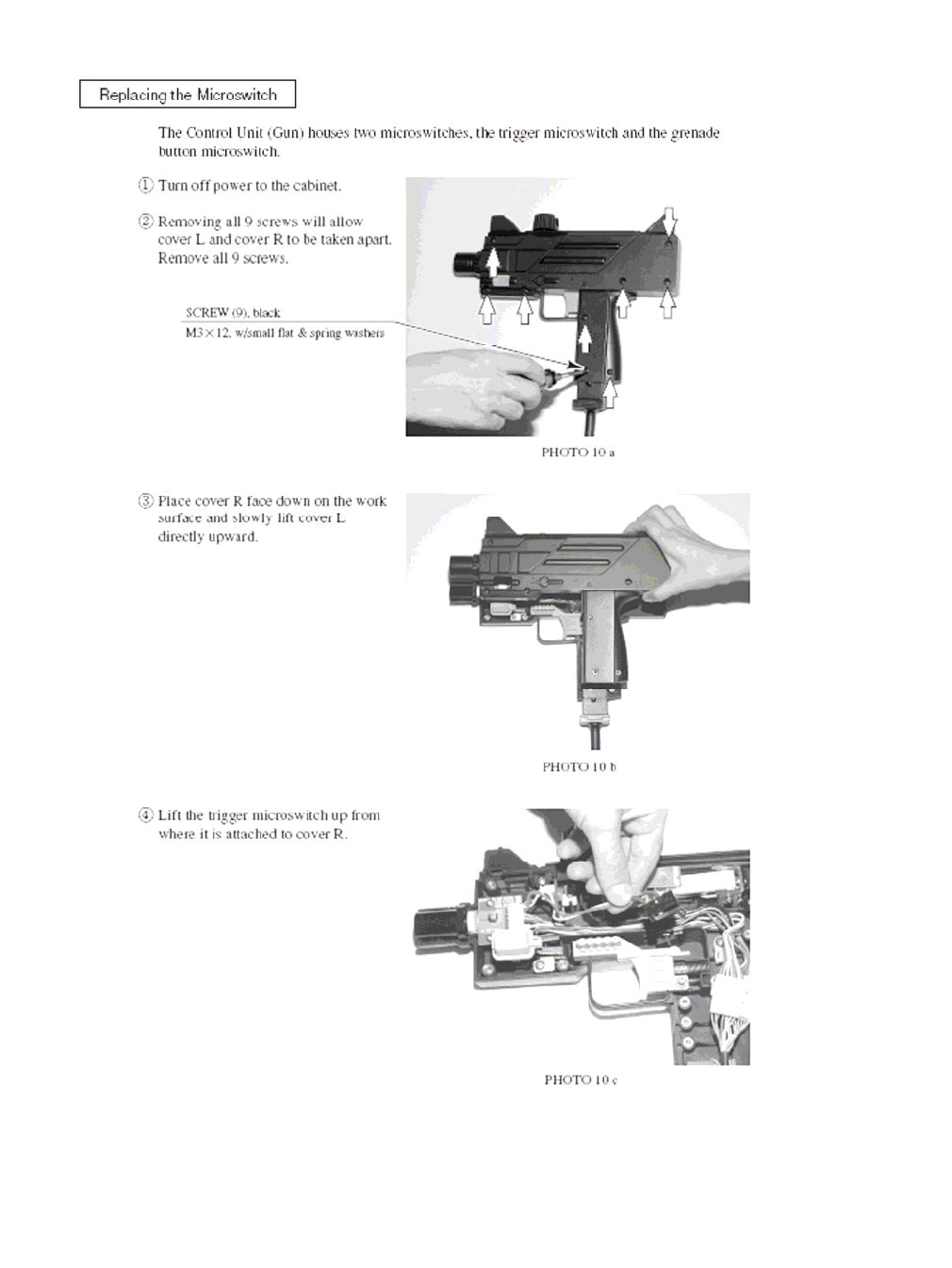 Replacing the Microswitch

The Control Unit (Gun) houses two microswitches, the trigger microswitch and the grenade button microswitch.

① Turn off power to the cabinet.

② Removing all 9 screws will allow cover L and cover R to be taken apart. Remove all 9 screws.

SCREW (9), black
M3×12, w/small flat & spring washers

PHOTO 10 a

③ Place cover R face down on the work surface and slowly lift cover L directly upward.

PHOTO 10 b

④ Lift the trigger microswitch up from where it is attached to cover R.

PHOTO 10 c