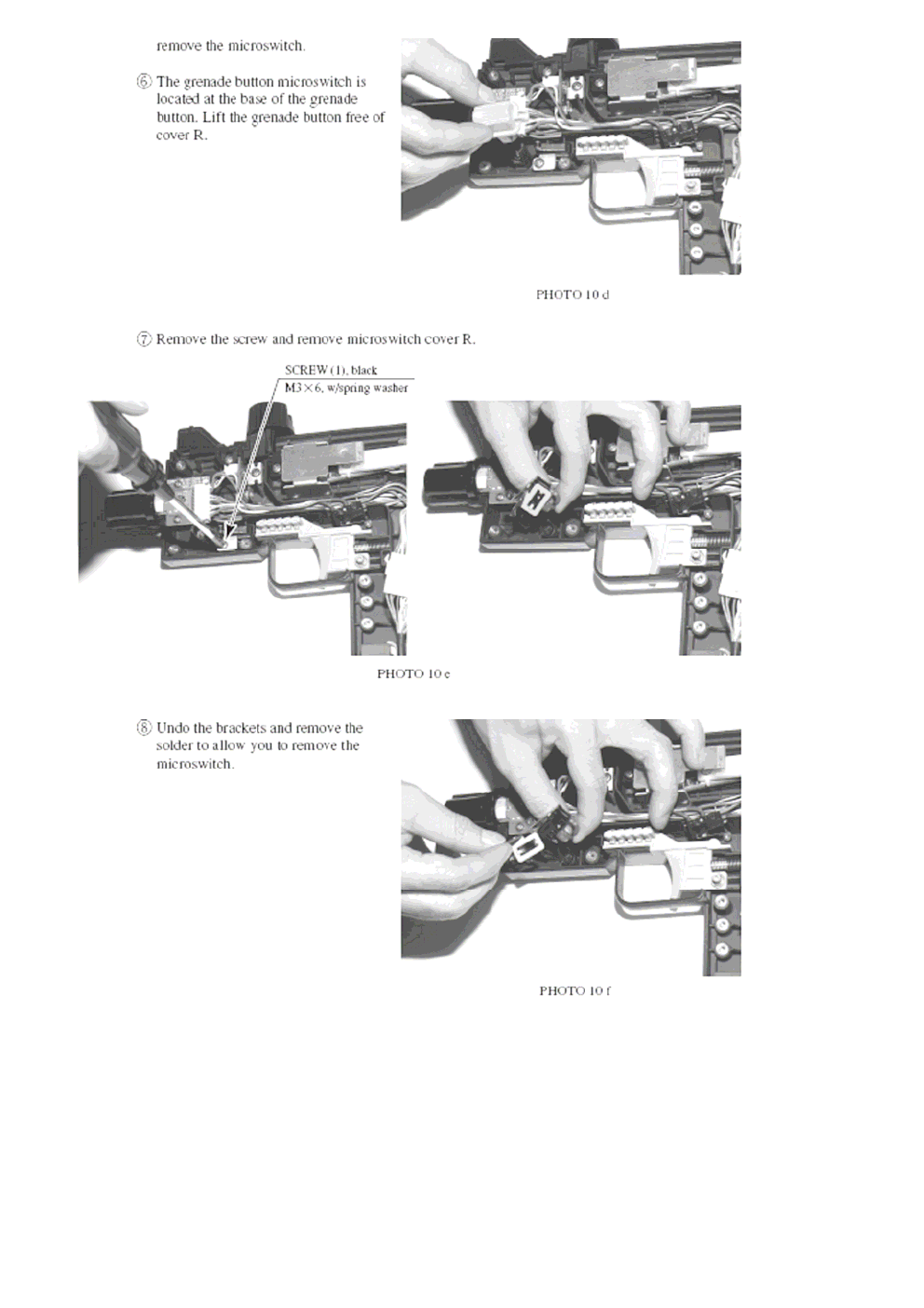 remove the microswitch.

⑥ The grenade button microswitch is located at the base of the grenade button. Lift the grenade button free of cover R.

PHOTO 10 d

⑦ Remove the screw and remove microswitch cover R.

SCREW (1), black
M3×6, w/spring washer

PHOTO 10 e

⑧ Undo the brackets and remove the solder to allow you to remove the microswitch.

PHOTO 10 f