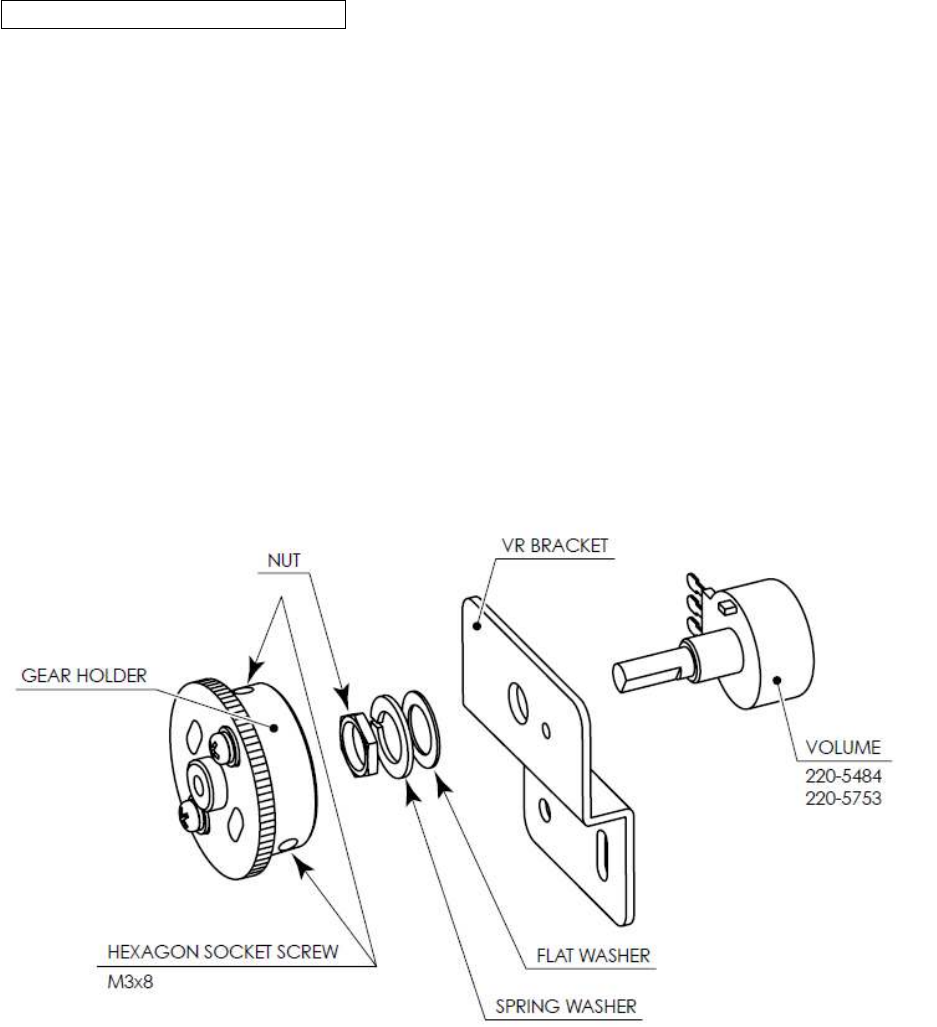 NUT

VR BRACKET

GEAR HOLDER

VOLUME
220-5484
220-5753

HEXAGON SOCKET SCREW
M3x8

FLAT WASHER

SPRING WASHER