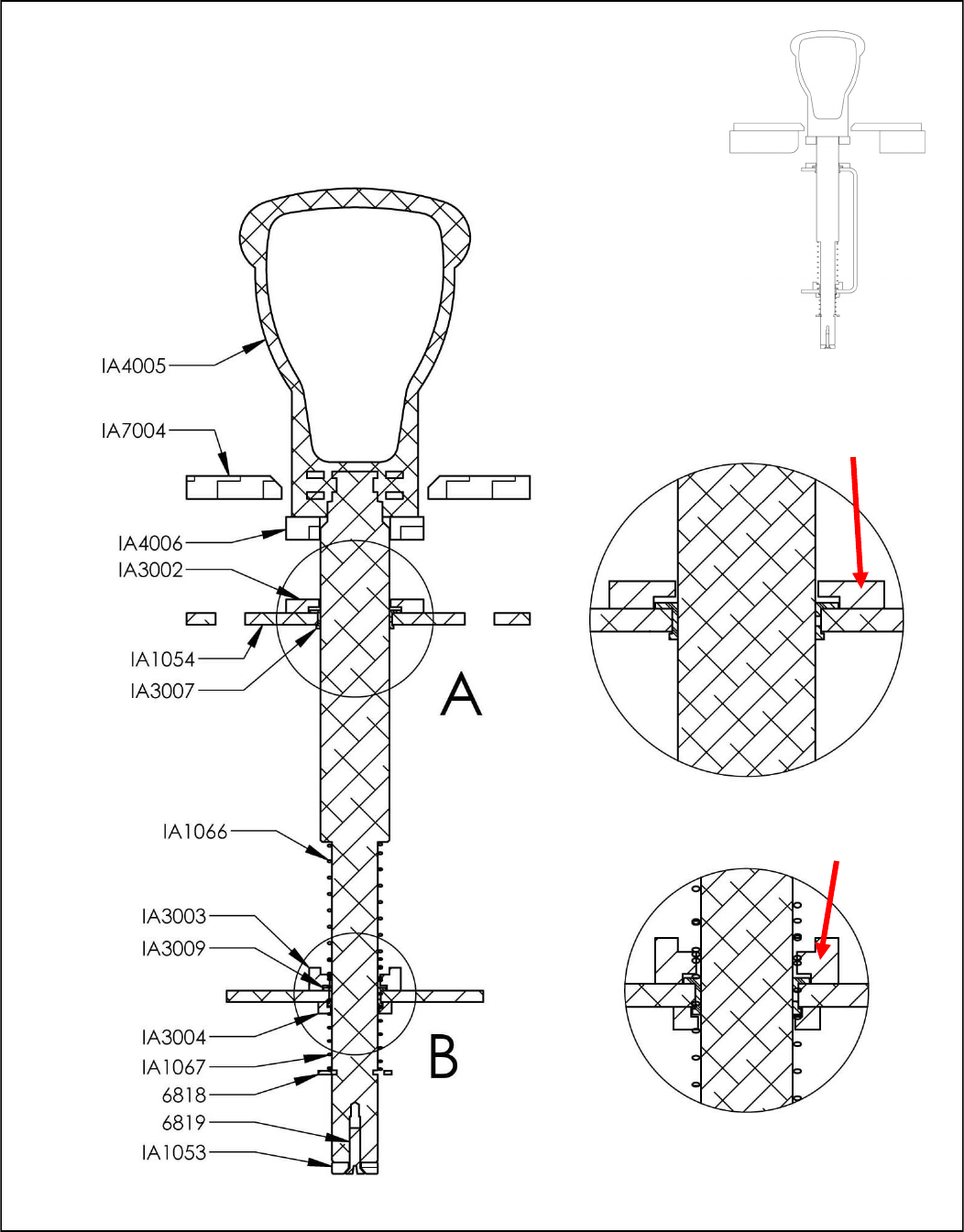 IA4005
IA7004
IA4006
IA3002
IA1054
IA3007
A
IA1066
IA3003
IA3009
IA3004
IA1067
6818
6819
IA1053
B