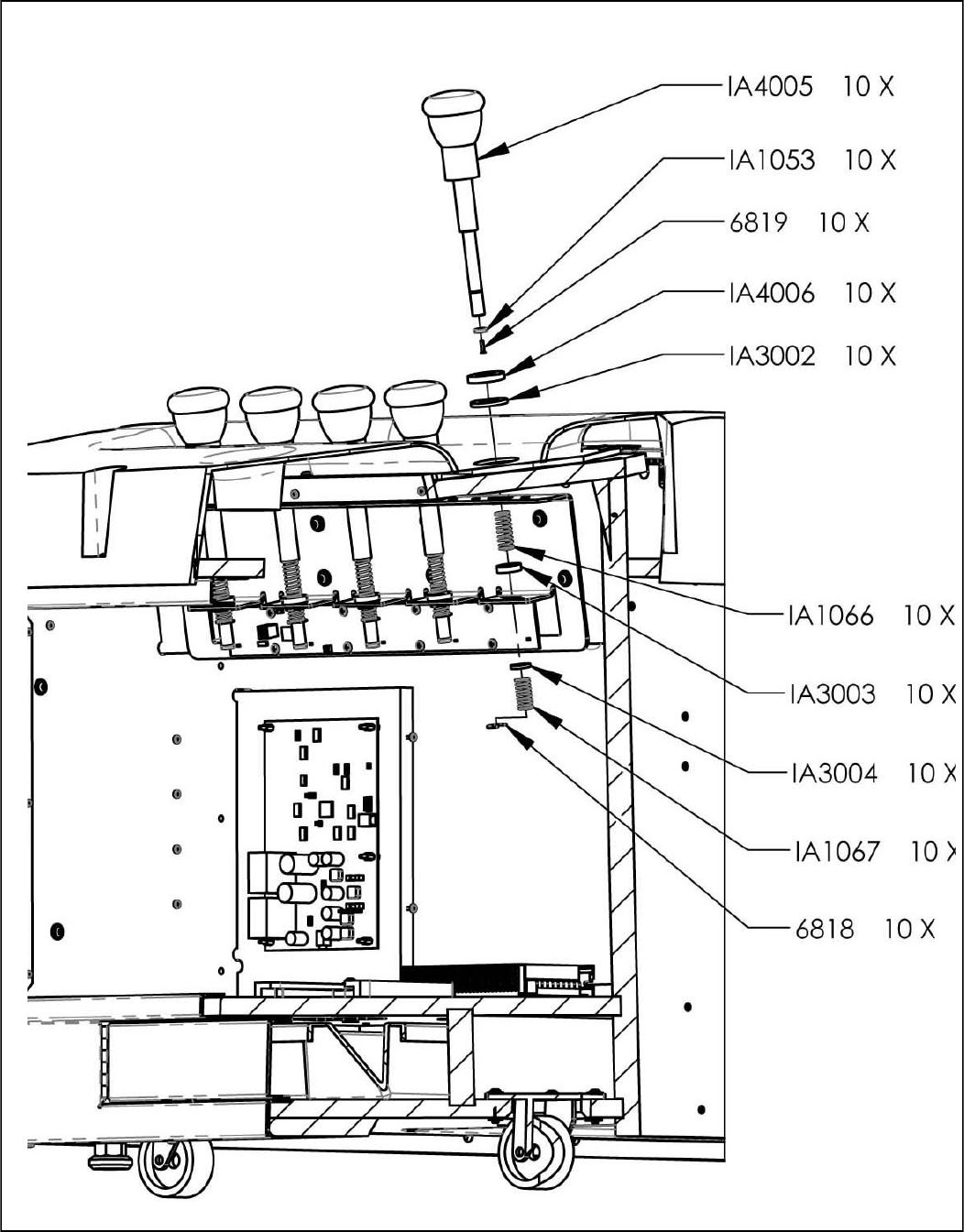 IA4005 10 X
IA1053 10 X
6819 10 X
IA4006 10 X
IA3002 10 X
IA1066 10 X
IA3003 10 X
IA3004 10 X
IA1067 10 X
6818 10 X