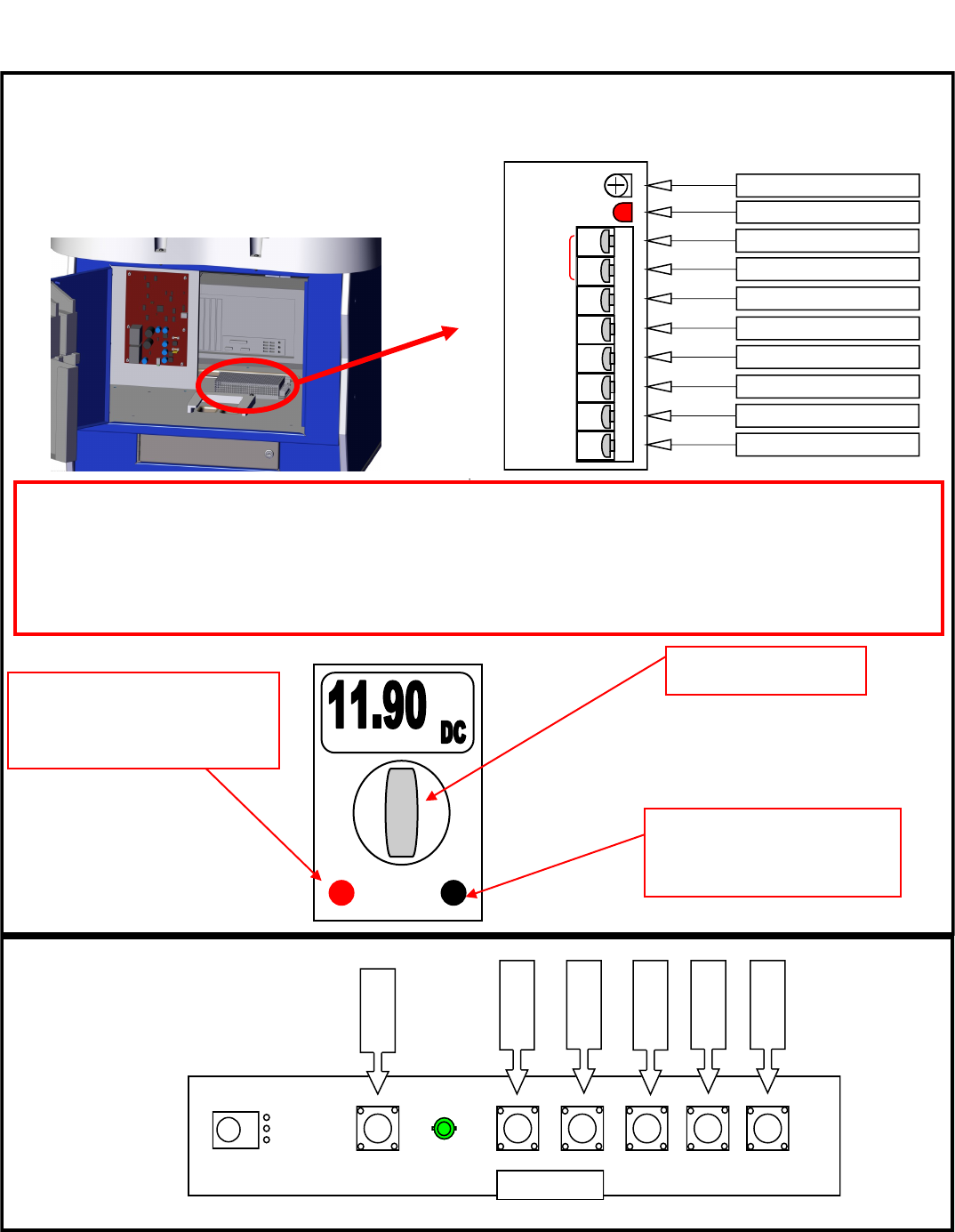 11.90 DC