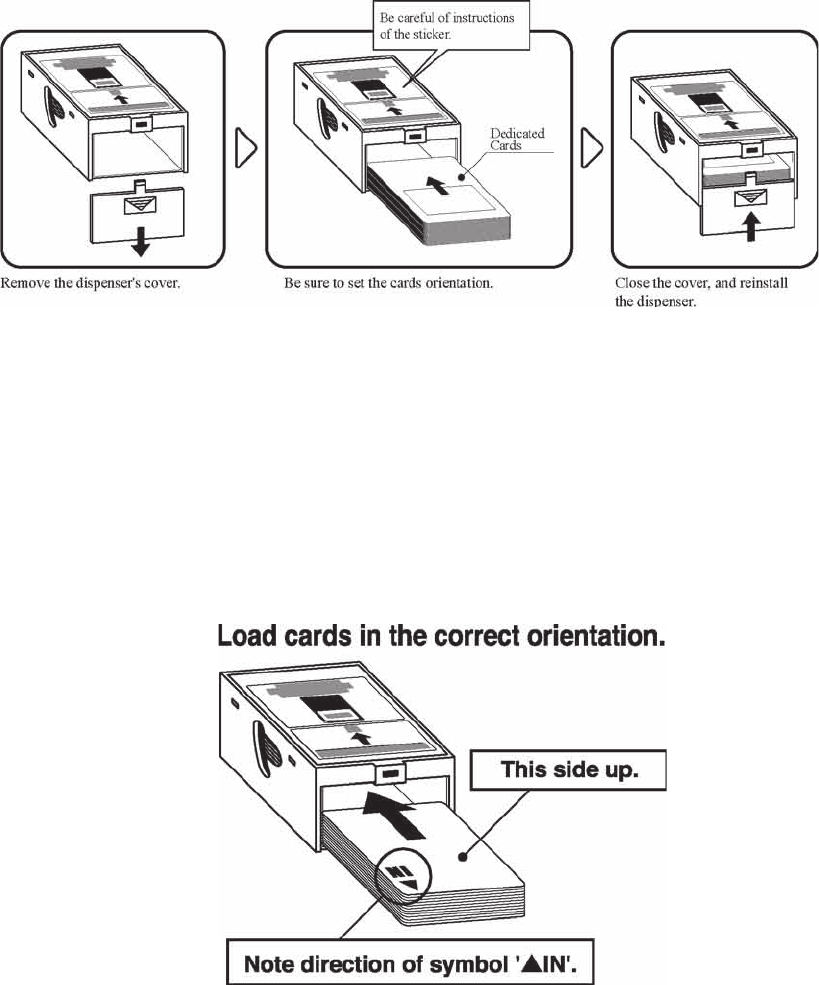 Be careful of instructions of the sticker.

Dedicated Cards

Remove the dispenser's cover.

Be sure to set the cards orientation.

Close the cover, and reinstall the dispenser.

Load cards in the correct orientation.

This side up.

Note direction of symbol '▲IN'.