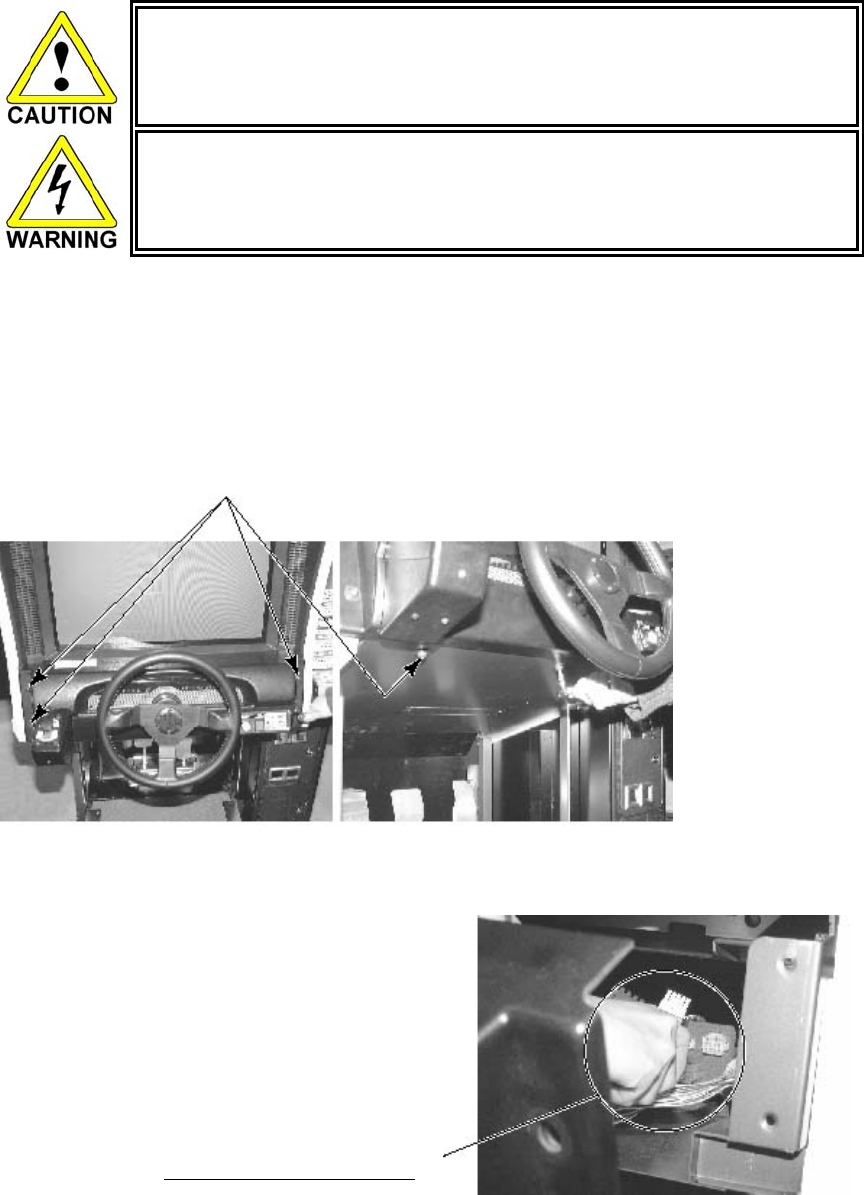 CAUTION

WARNING