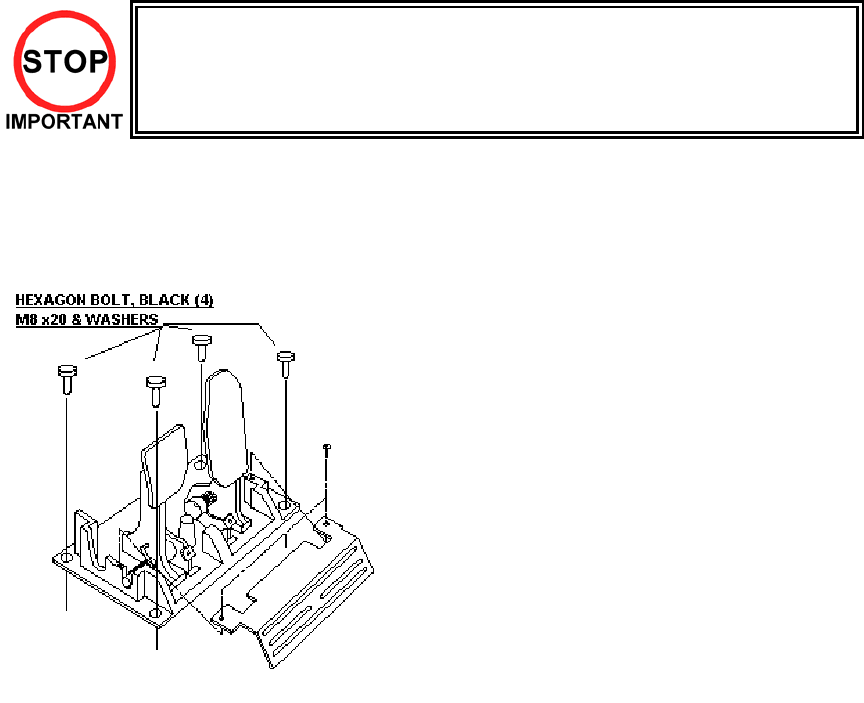 STOP
IMPORTANT

HEXAGON BOLT, BLACK (4)
M8 x20 & WASHERS