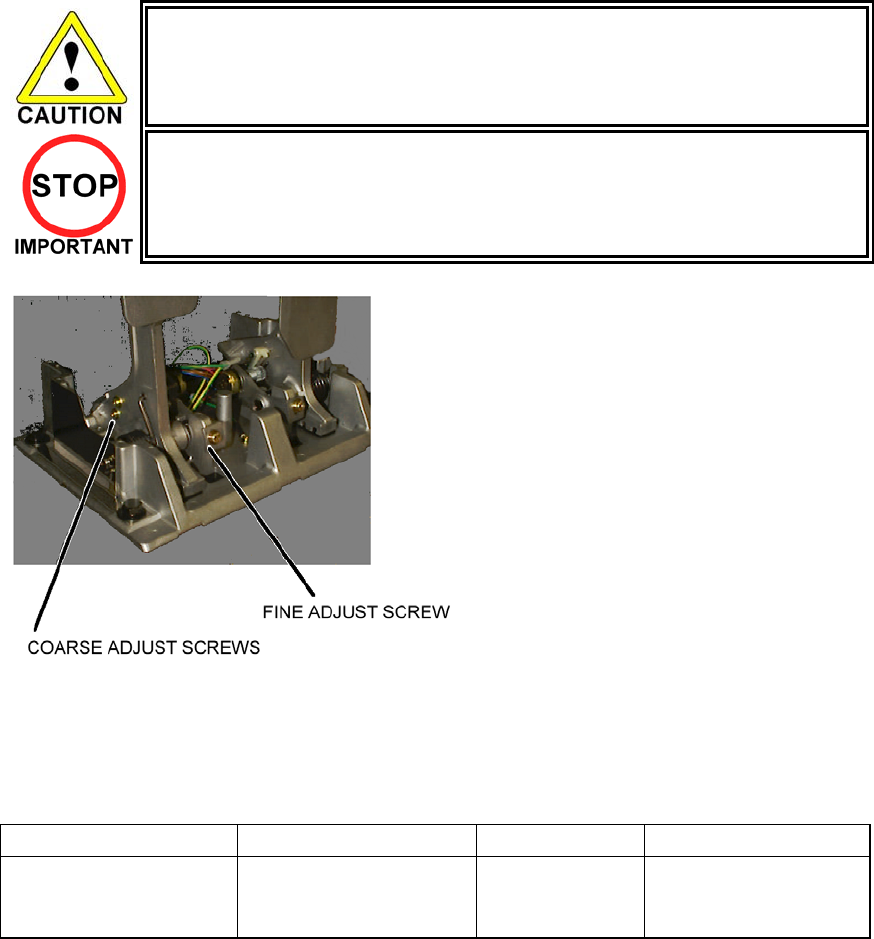 CAUTION

STOP

IMPORTANT

FINE ADJUST SCREW

COARSE ADJUST SCREWS