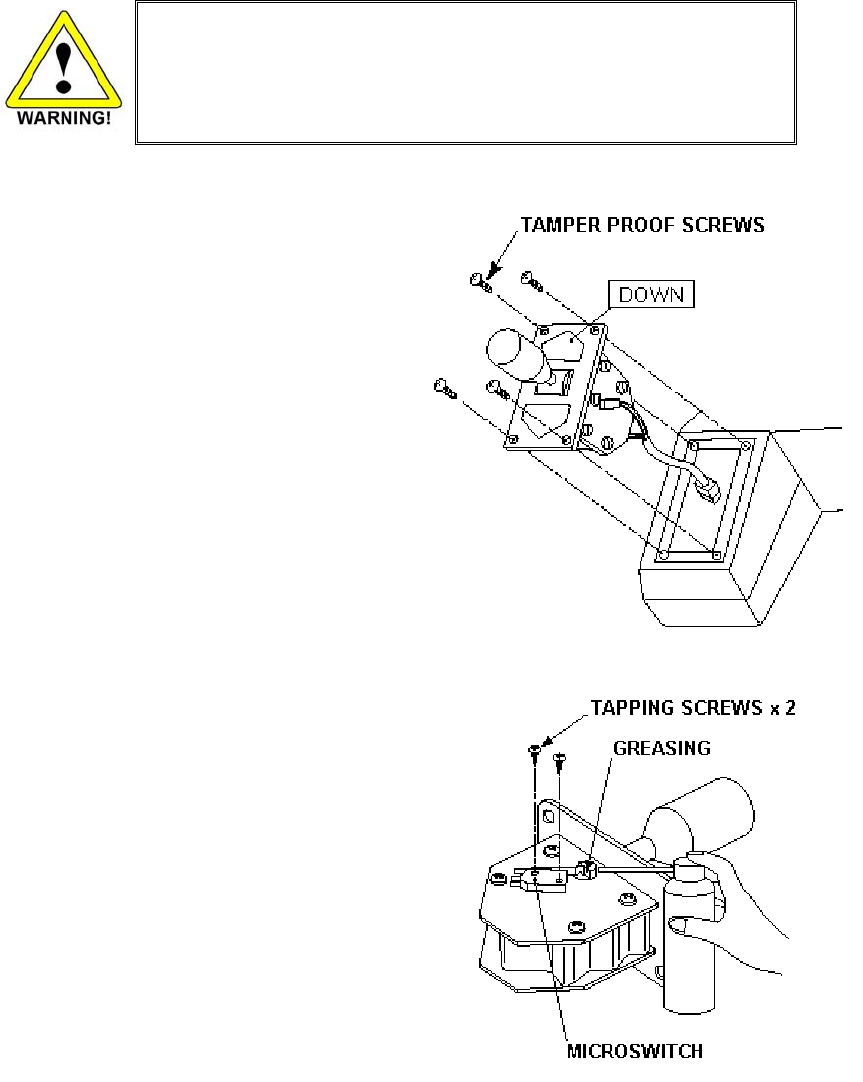 WARNING!

TAMPER PROOF SCREWS

DOWN

TAPPING SCREWS x 2

GREASING

MICROSWITCH