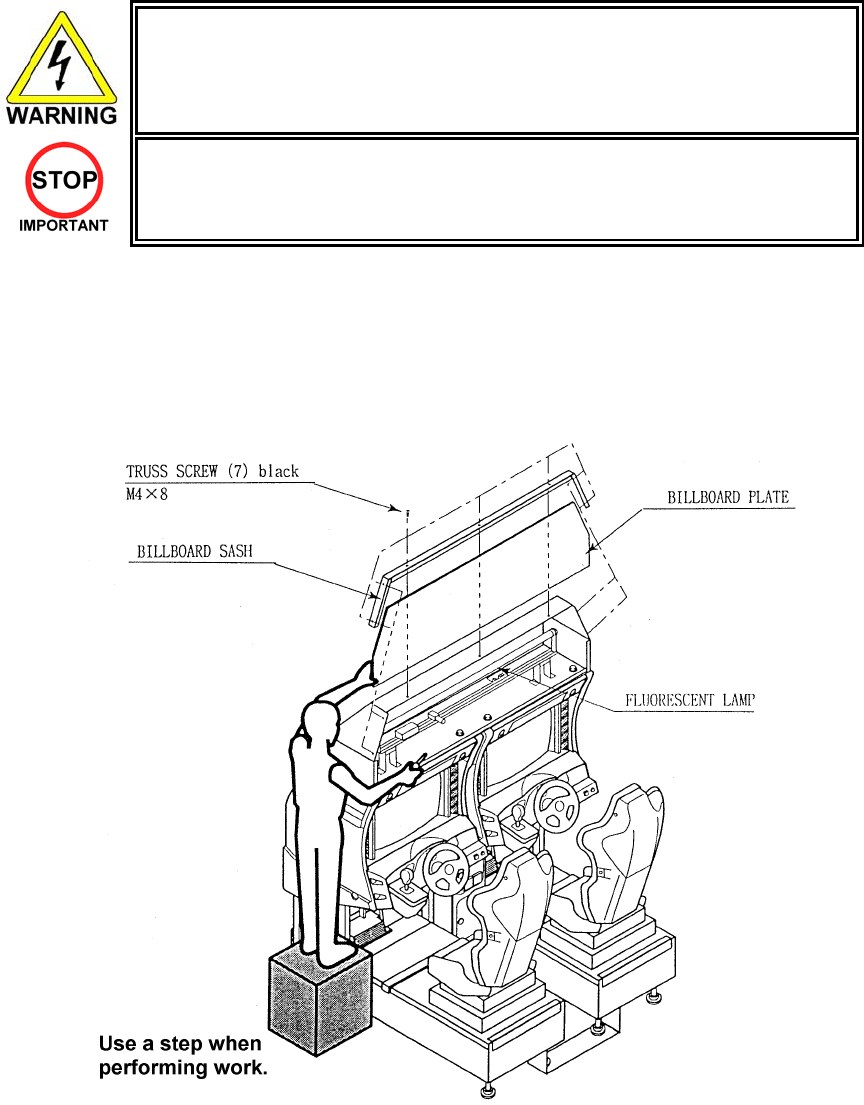 WARNING

STOP
IMPORTANT

TRUSS SCREW (7) black
M4×8

BILLBOARD PLATE

BILLBOARD SASH

FLUORESCENT LAMP

Use a step when performing work.