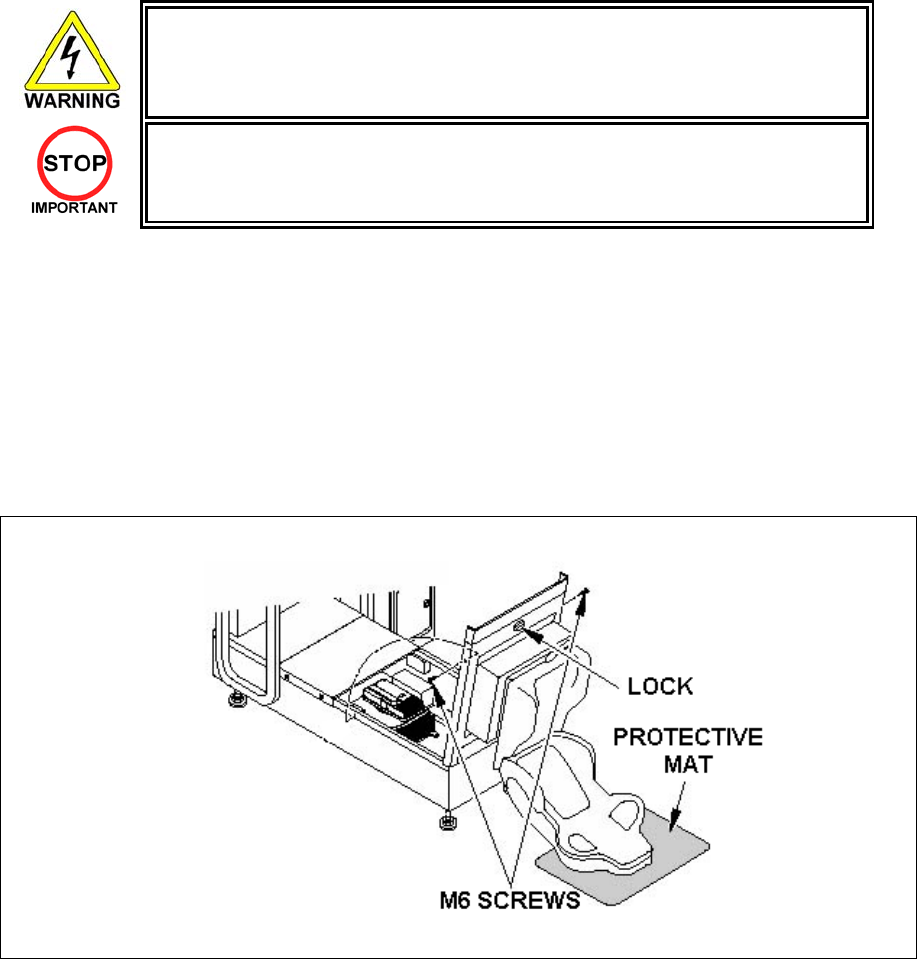 WARNING

STOP
IMPORTANT

LOCK
PROTECTIVE MAT
M6 SCREWS