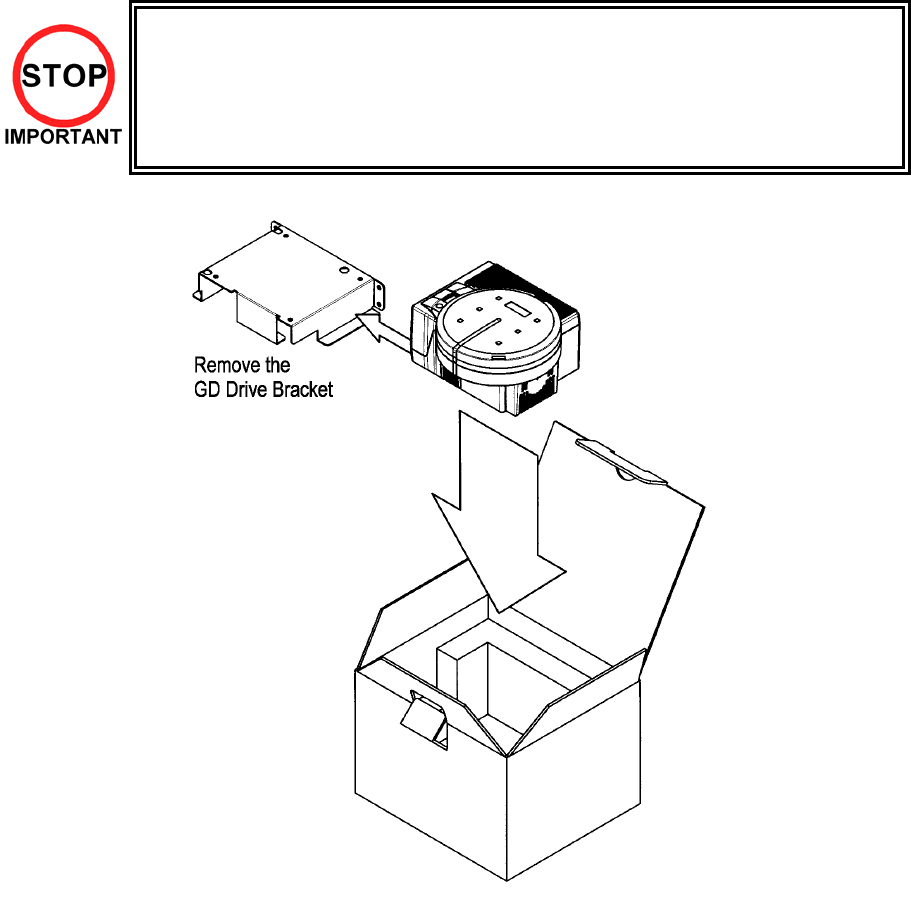 STOP
IMPORTANT

Remove the GD Drive Bracket