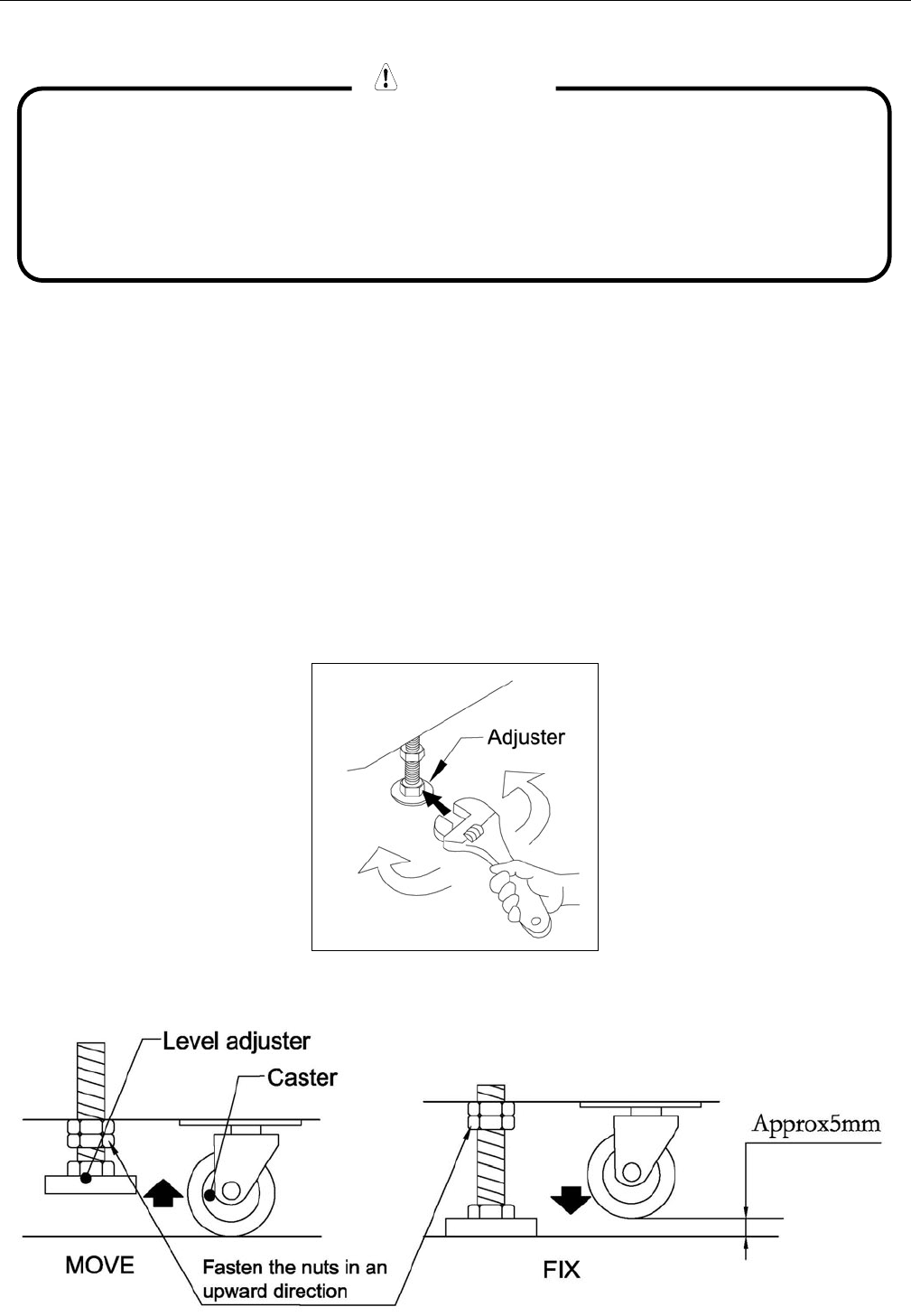 Adjuster

Level adjuster

Caster

Approx5mm

MOVE

Fasten the nuts in an upward direction

FIX