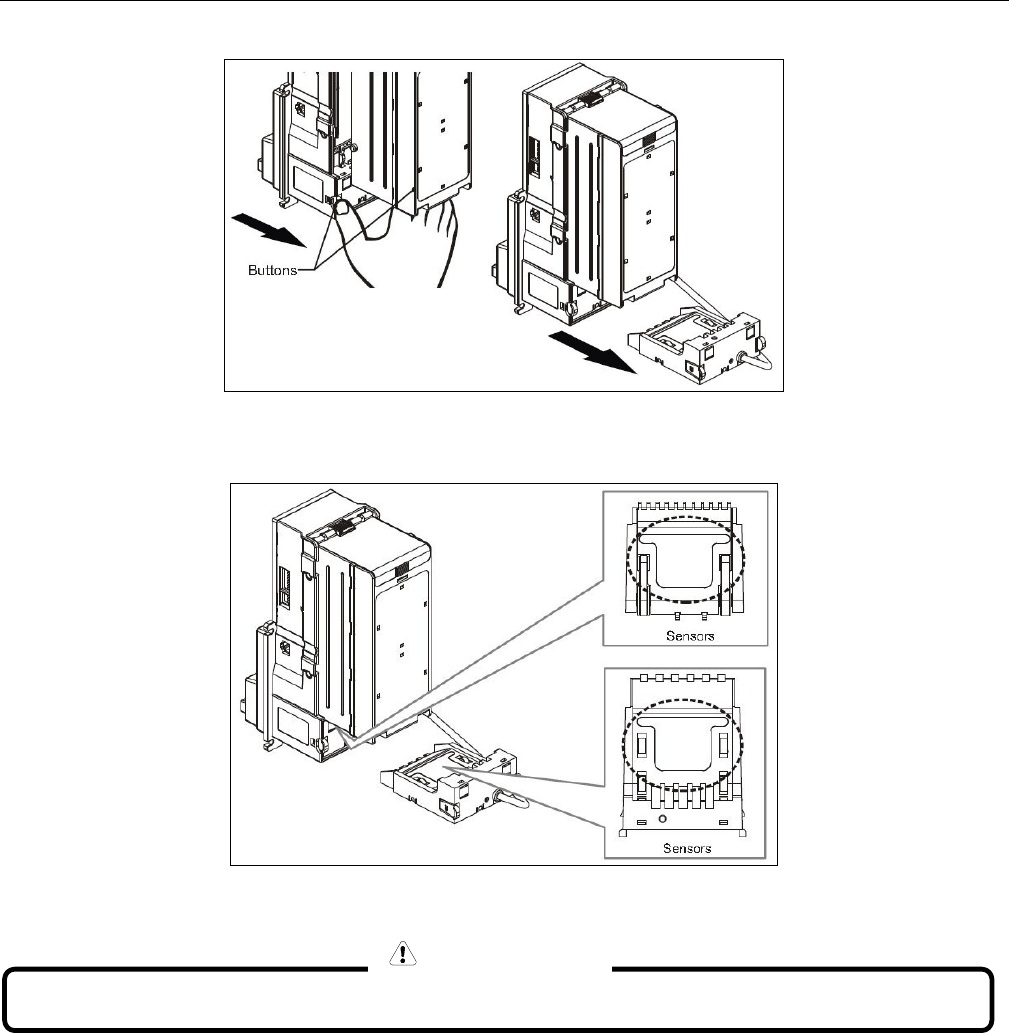 Buttons

Sensors

Sensors