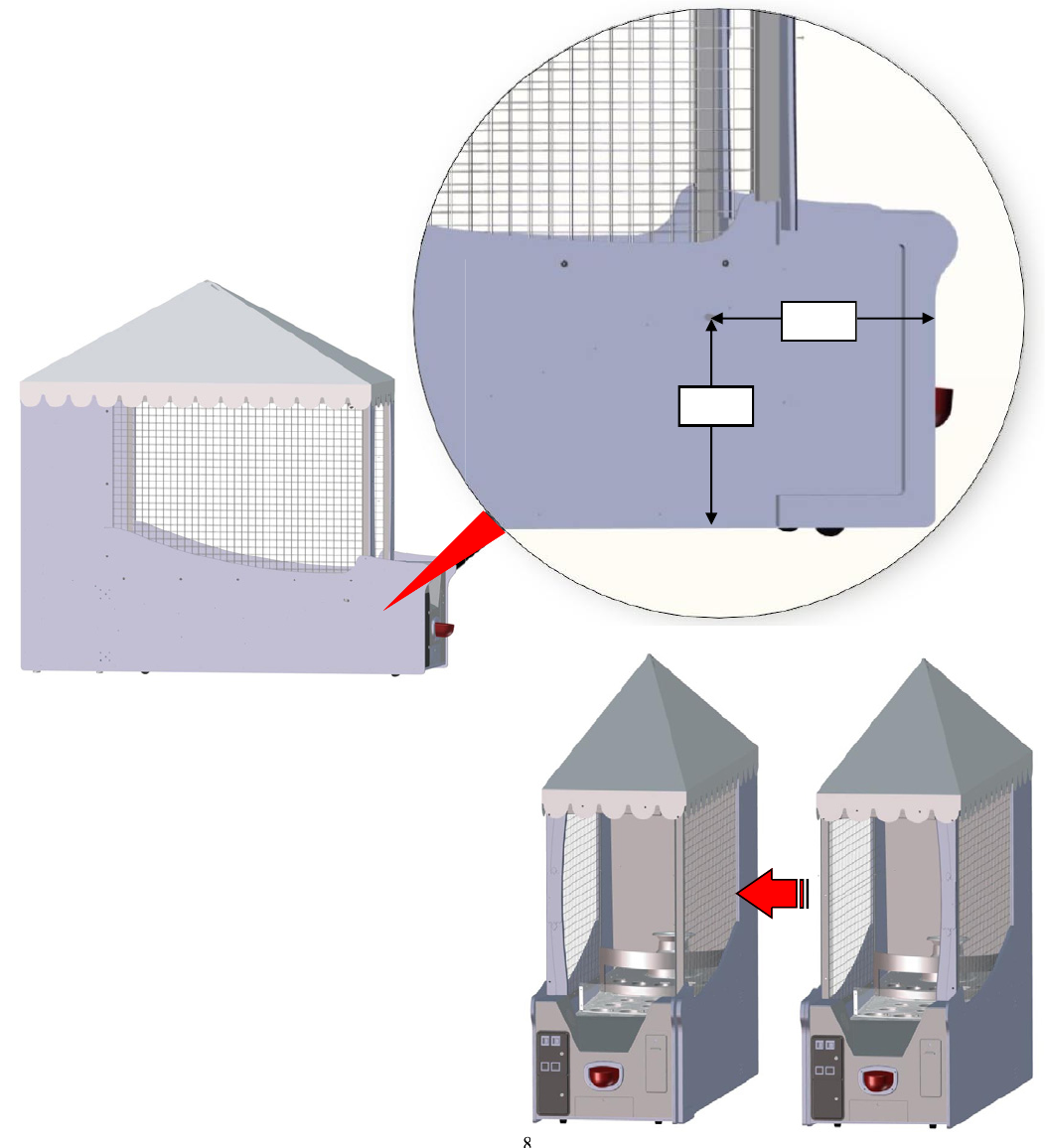 8