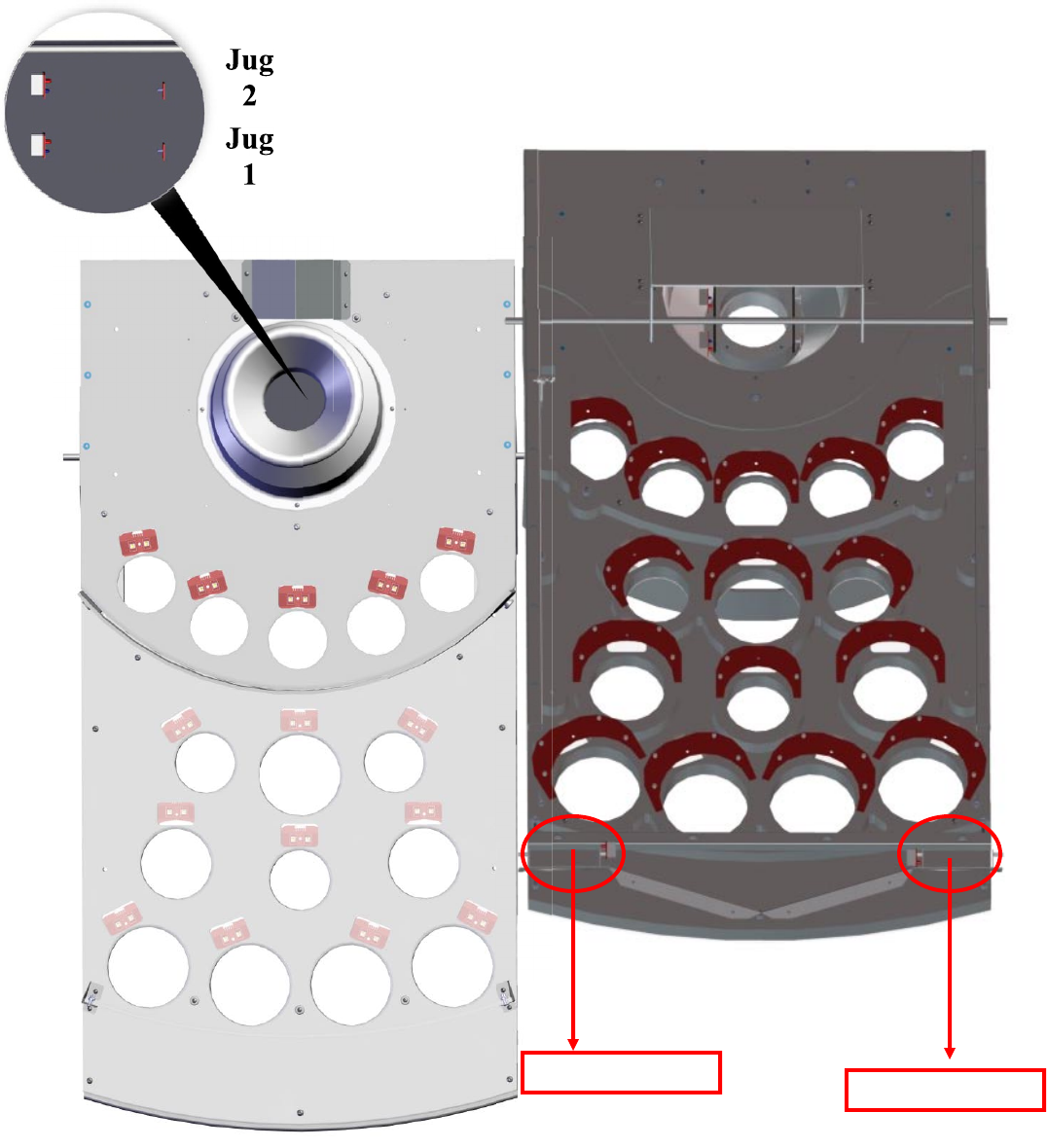 Jug 2
Jug 1