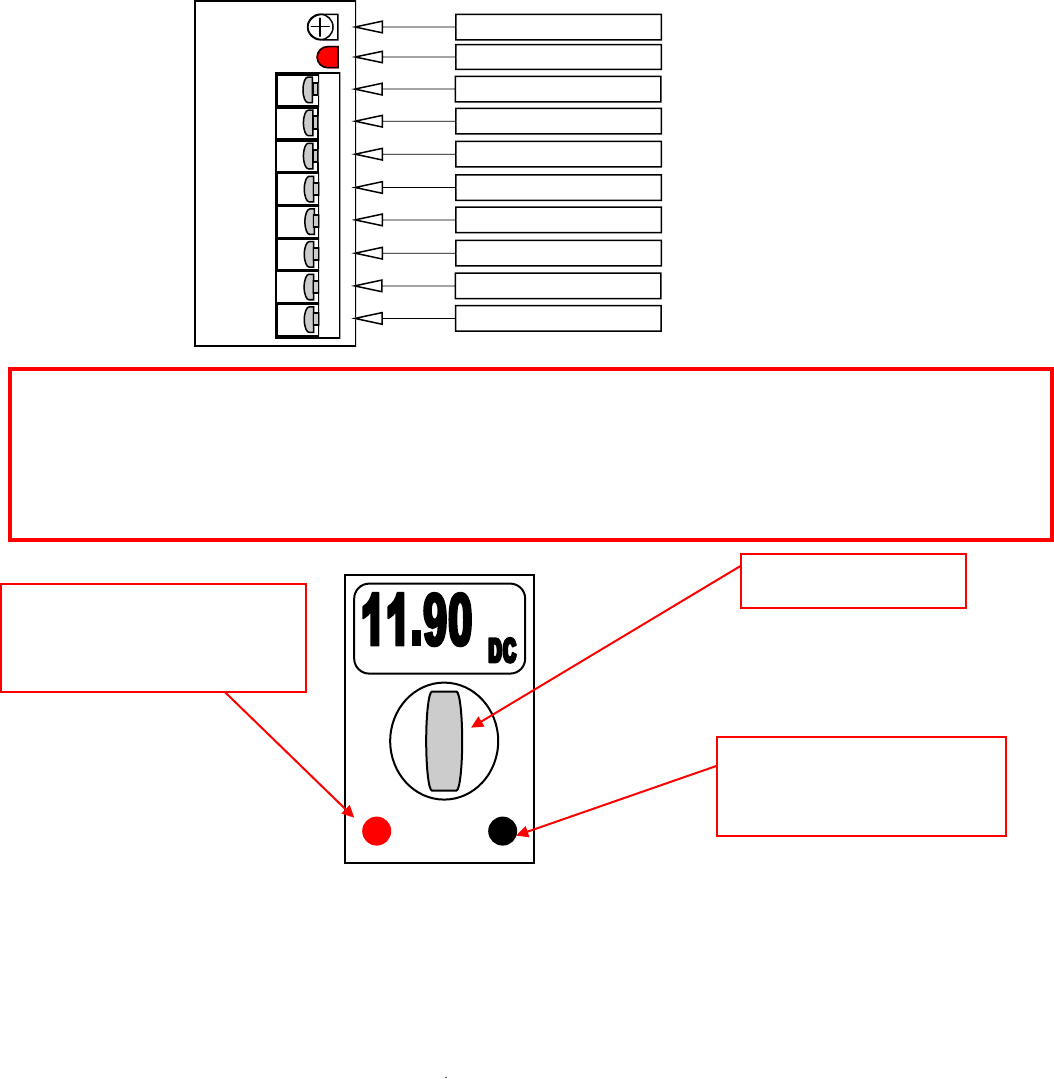 11.90 DC