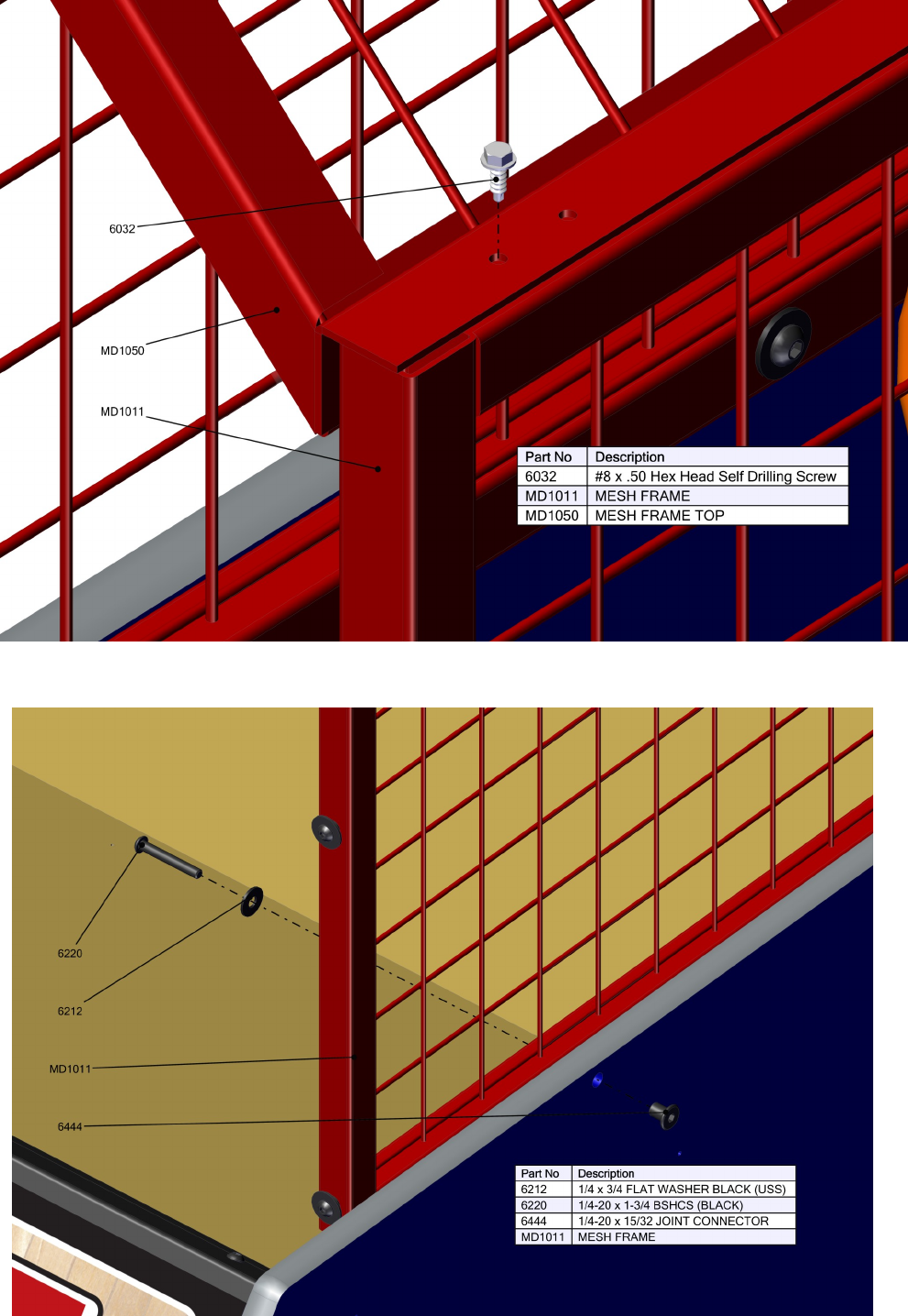 6032

MD1050

MD1011

| Part No | Description |
|---|---|
| 6032 | #8 x .50 Hex Head Self Drilling Screw |
| MD1011 | MESH FRAME |
| MD1050 | MESH FRAME TOP |

6220

6212

MD1011

6444

| Part No | Description |
|---|---|
| 6212 | 1/4 x 3/4 FLAT WASHER BLACK (USS) |
| 6220 | 1/4-20 x 1-3/4 BSHCS (BLACK) |
| 6444 | 1/4-20 x 15/32 JOINT CONNECTOR |
| MD1011 | MESH FRAME |