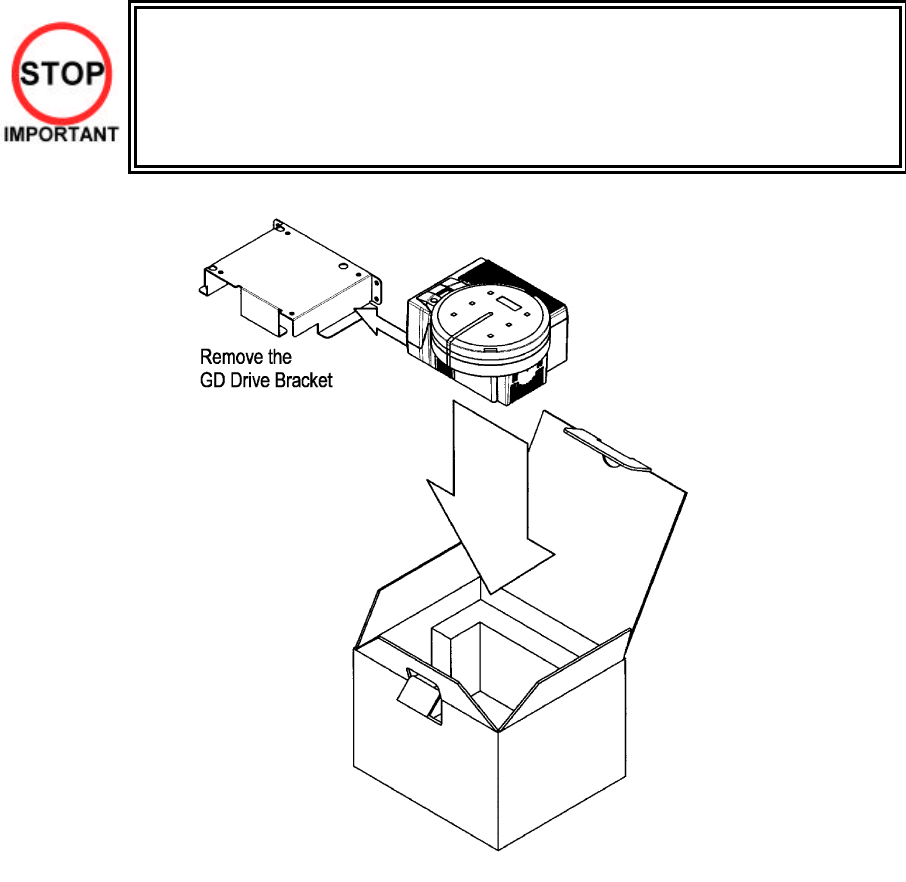 STOP
IMPORTANT

Remove the
GD Drive Bracket