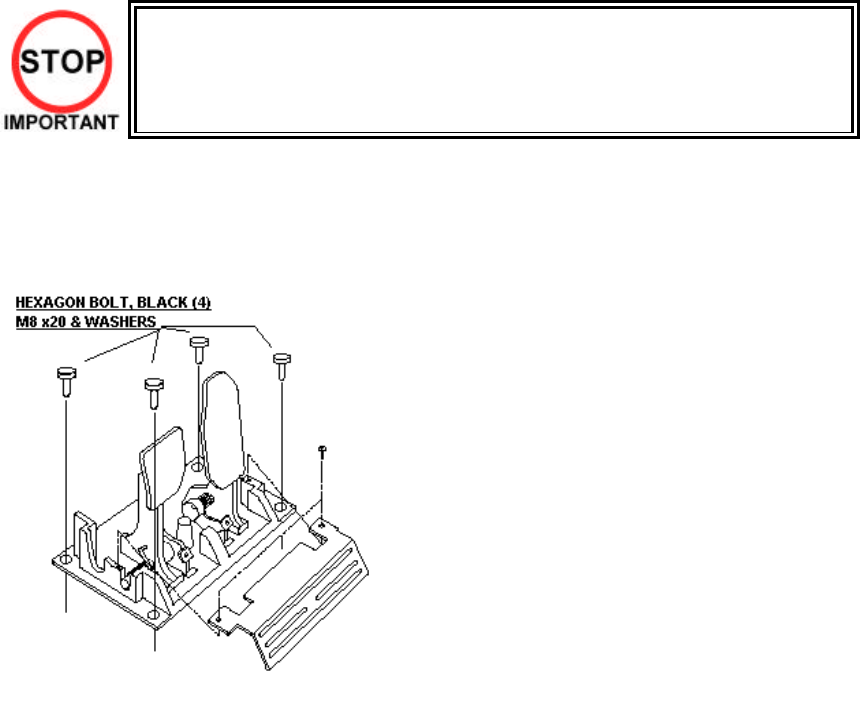 STOP
IMPORTANT

HEXAGON BOLT, BLACK (4)
M8 x20 & WASHERS