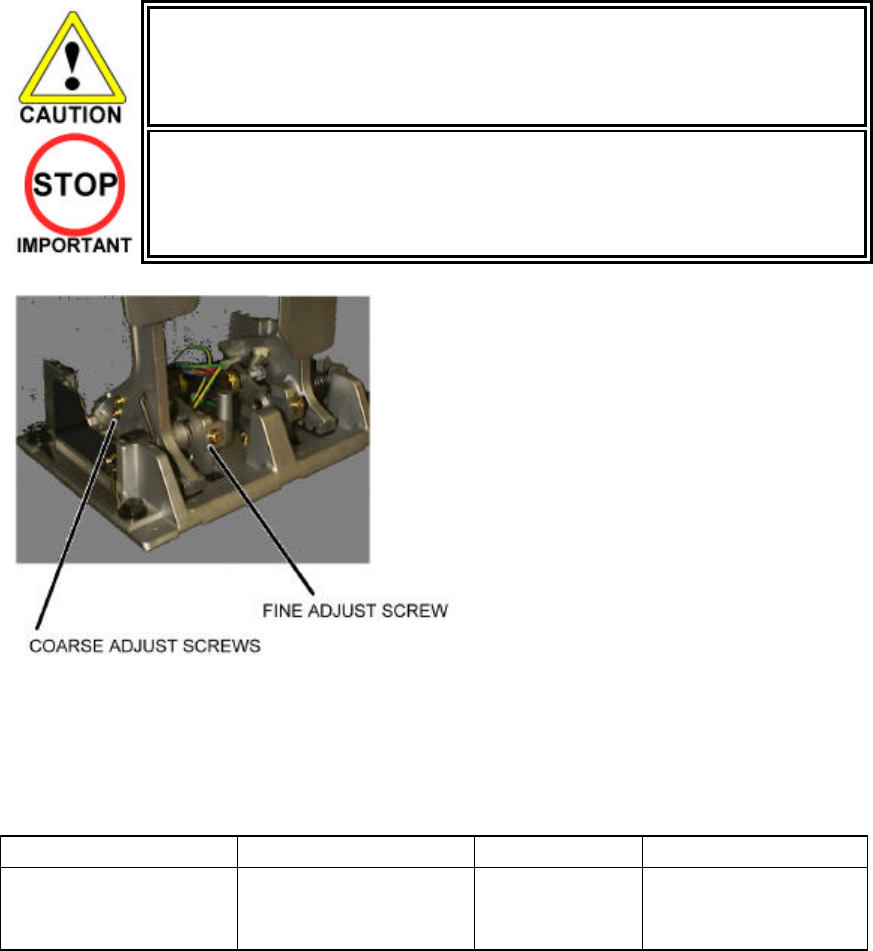 CAUTION

STOP
IMPORTANT

FINE ADJUST SCREW

COARSE ADJUST SCREWS