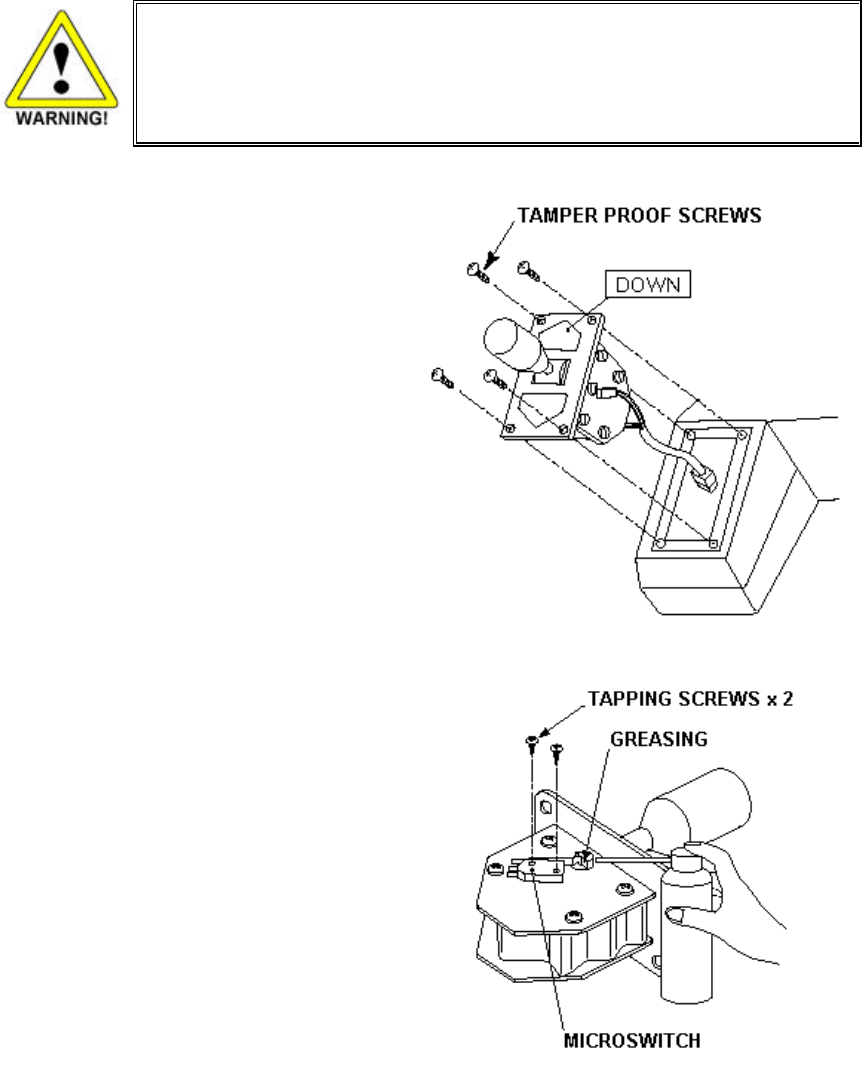 WARNING!

TAMPER PROOF SCREWS

DOWN

TAPPING SCREWS x 2

GREASING

MICROSWITCH