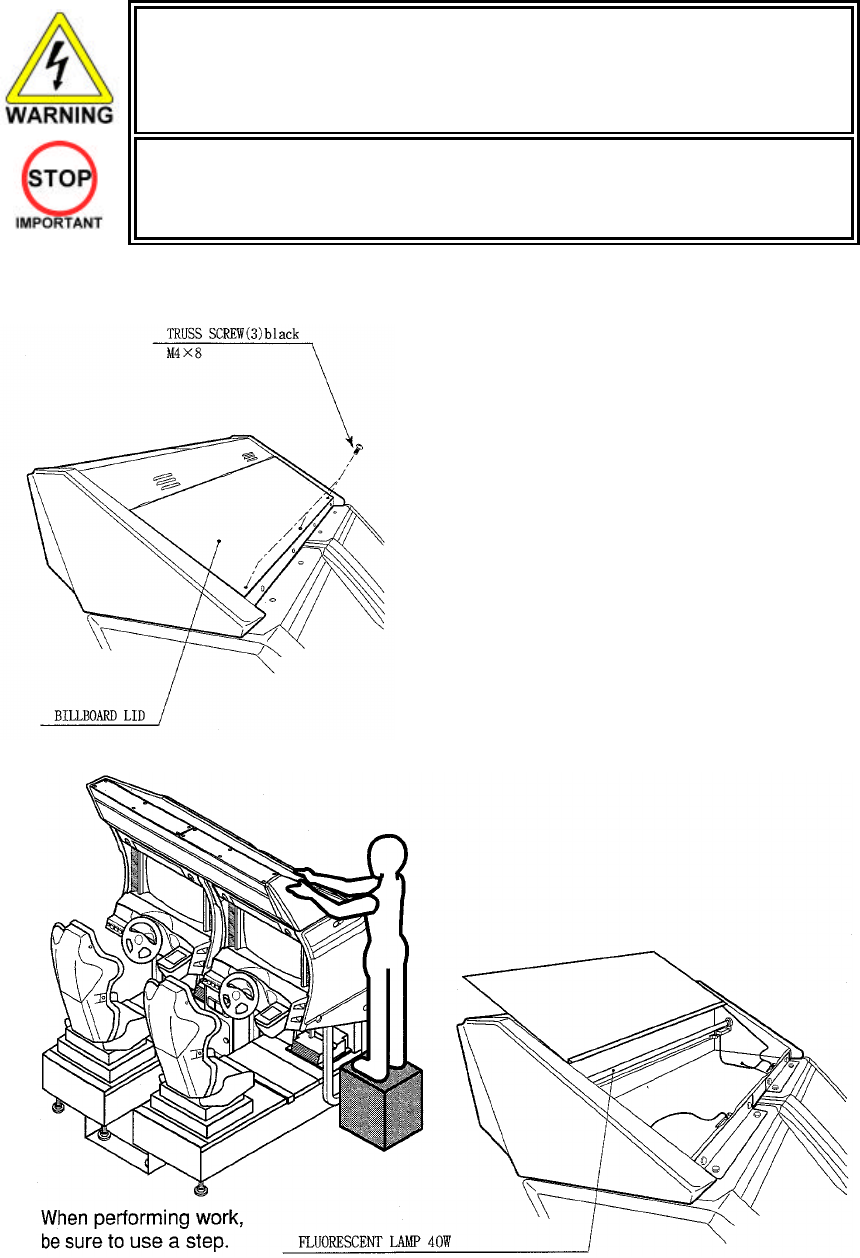 WARNING

STOP
IMPORTANT

TRUSS SCREW(3)black
M4×8

BILLBOARD LID

When performing work, be sure to use a step.

FLUORESCENT LAMP 40W