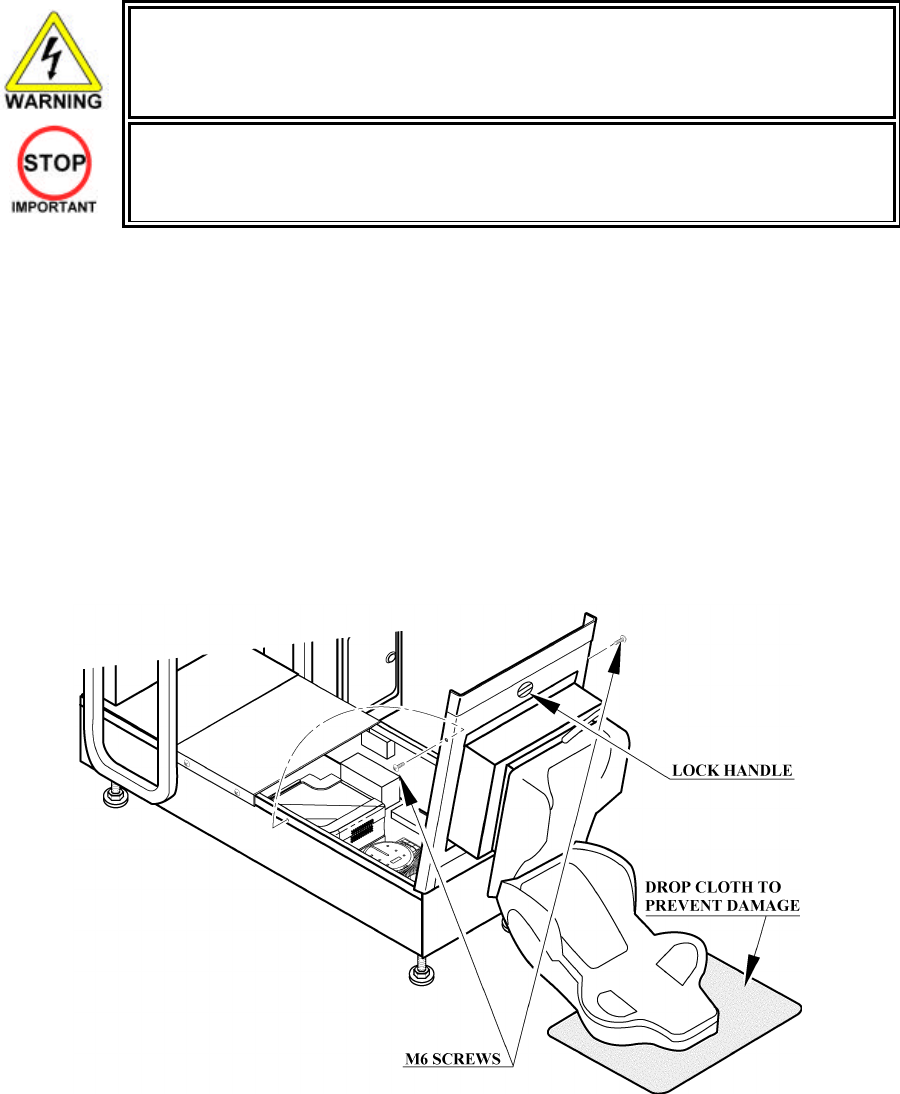 WARNING

STOP
IMPORTANT

LOCK HANDLE

DROP CLOTH TO PREVENT DAMAGE

M6 SCREWS