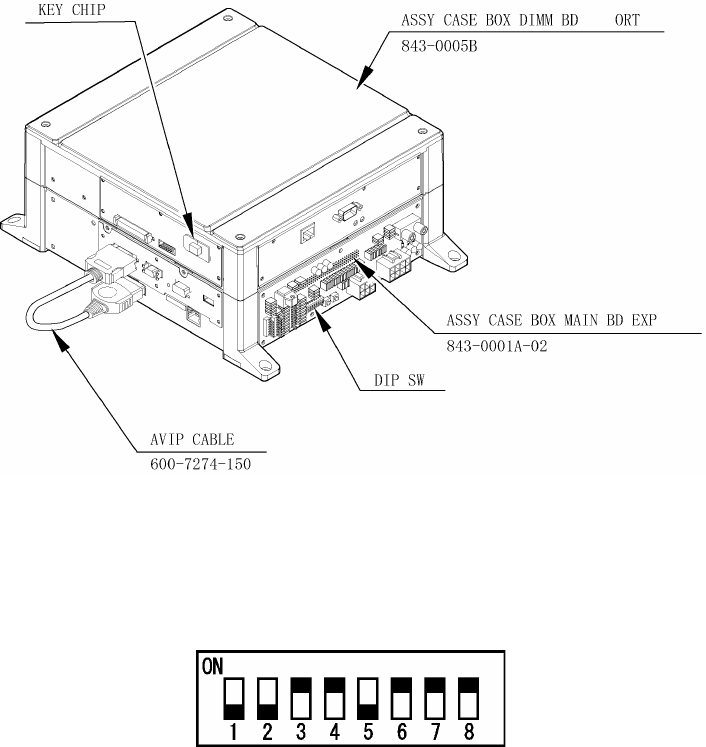 KEY CHIP

ASSY CASE BOX DIMM BD ORT
843-0005B

ASSY CASE BOX MAIN BD EXP
843-0001A-02

DIP SW

AVIP CABLE
600-7274-150

ON
1 2 3 4 5 6 7 8