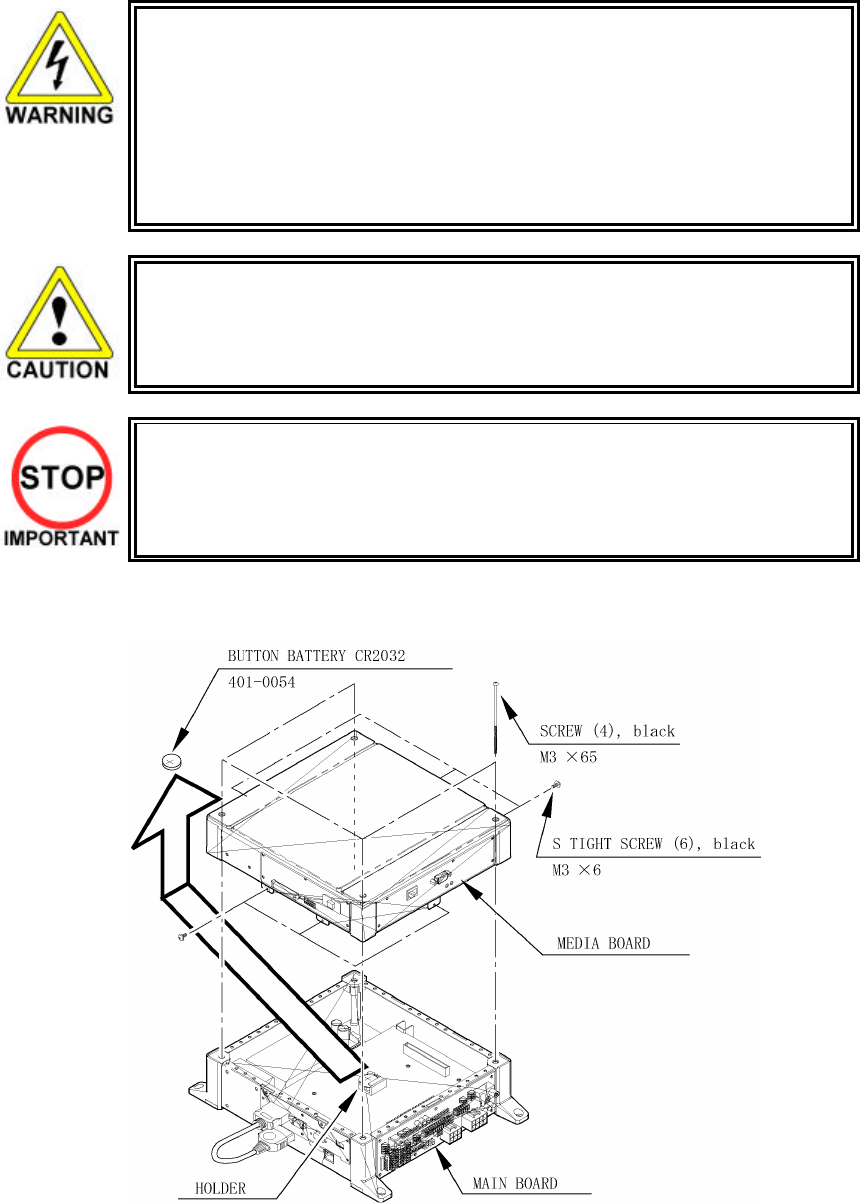 WARNING

CAUTION

STOP
IMPORTANT

BUTTON BATTERY CR2032
401-0054

SCREW (4), black
M3 ×65

S TIGHT SCREW (6), black
M3 ×6

MEDIA BOARD

HOLDER

MAIN BOARD